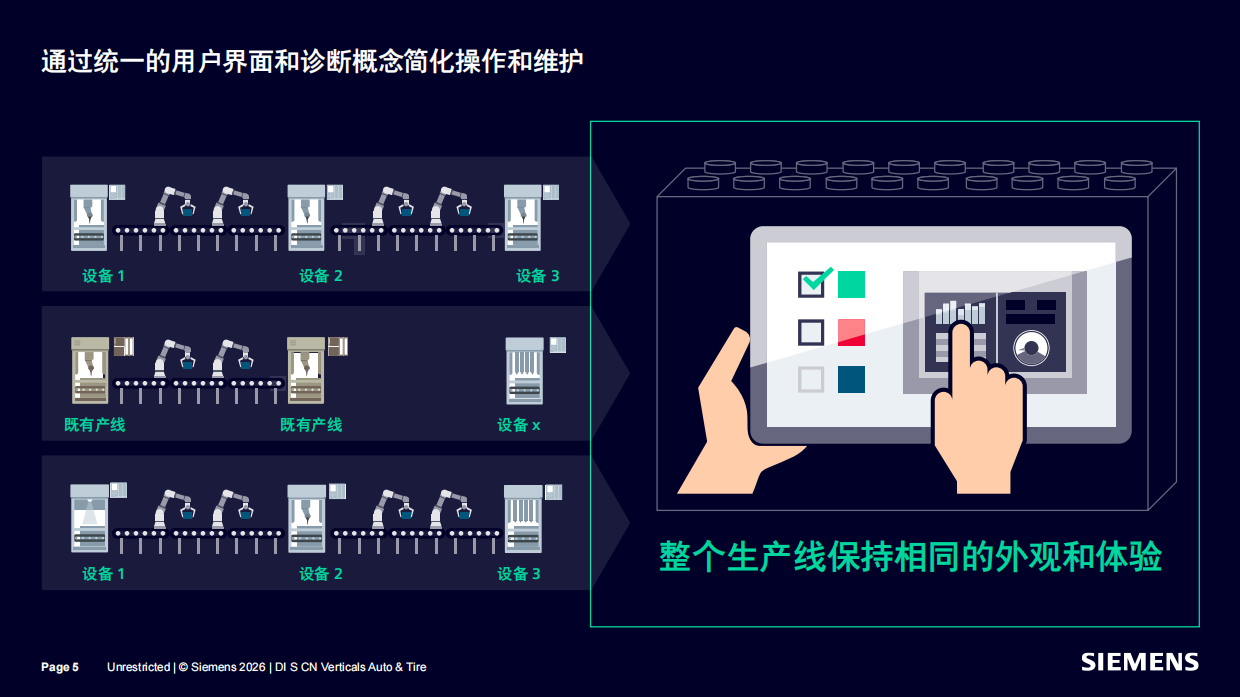 通过统一的用户界面和诊断概念简化操作和维护

设备 1
设备 2
设备 3

既有产线
既有产线
设备 x

设备 1
设备 2
设备 3

整个生产线保持相同的外观和体验

Page 5 Unrestricted | © Siemens 2026 | DI S CN Verticals Auto & Tire

SIEMENS