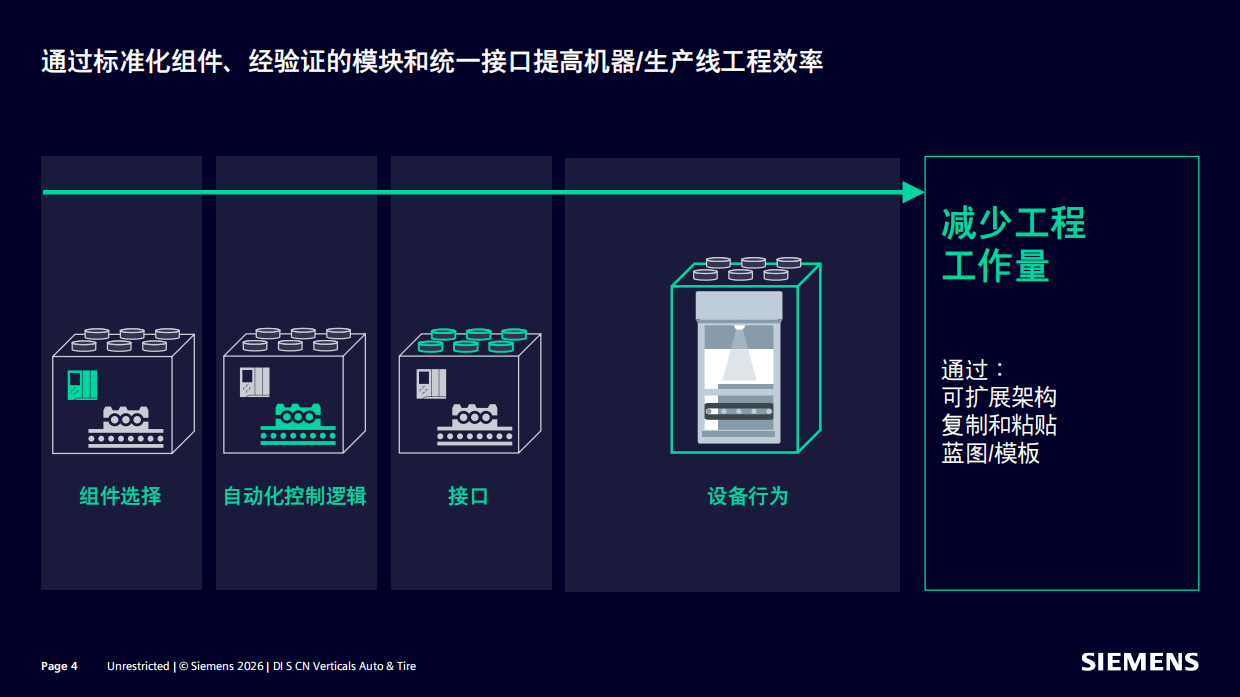 通过标准化组件、经验证的模块和统一接口提高机器/生产线工程效率

组件选择

自动化控制逻辑

接口

设备行为

减少工程工作量

通过：
可扩展架构
复制和粘贴
蓝图/模板

Page 4 Unrestricted | © Siemens 2026 | DI S CN Verticals Auto & Tire

SIEMENS