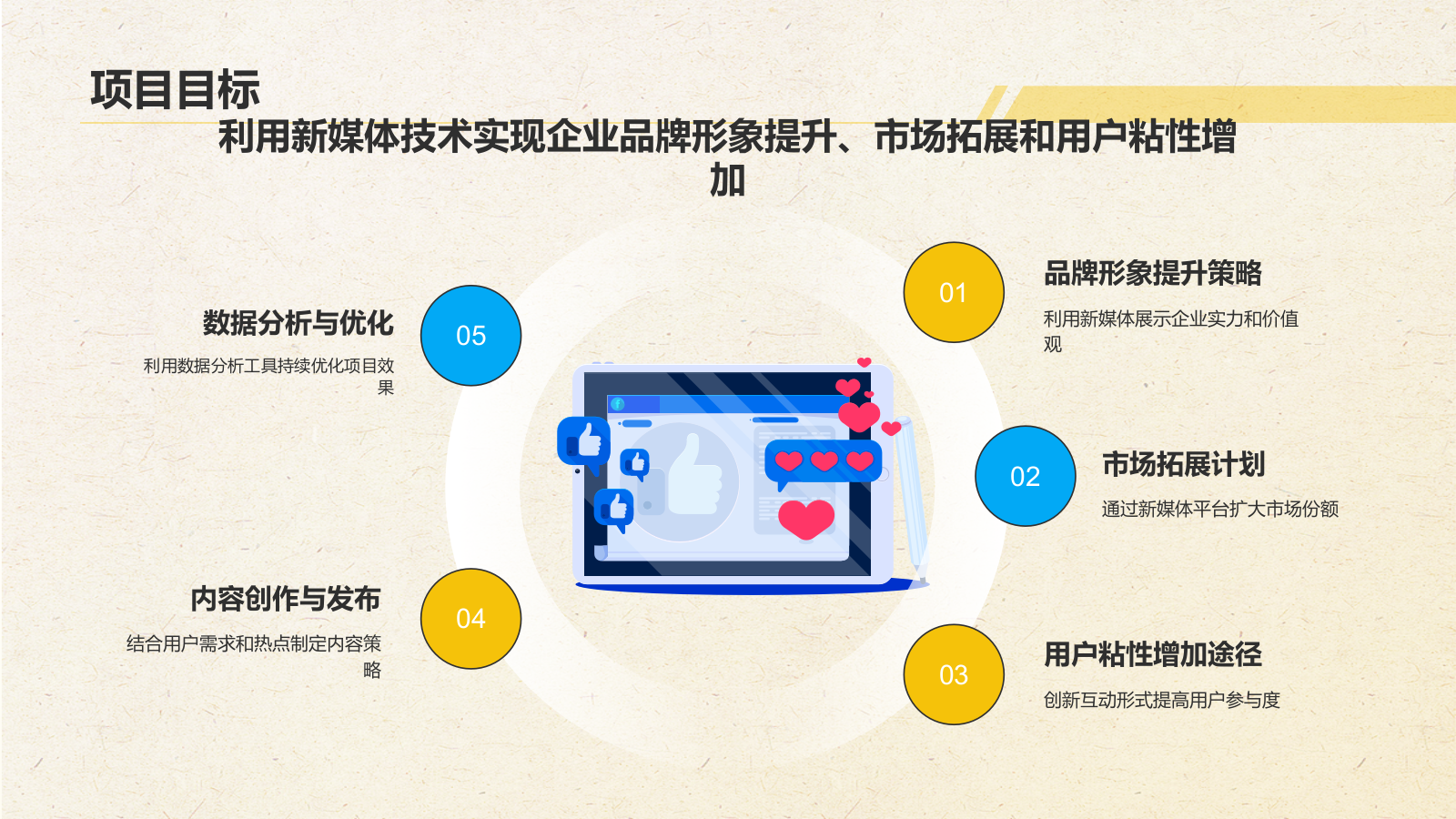 项目目标

利用新媒体技术实现企业品牌形象提升、市场拓展和用户粘性增加

01

品牌形象提升策略

利用新媒体展示企业实力和价值观

02

市场拓展计划

通过新媒体平台扩大市场份额

03

用户粘性增加途径

创新互动形式提高用户参与度

04

内容创作与发布

结合用户需求和热点制定内容策略

05

数据分析与优化

利用数据分析工具持续优化项目效果