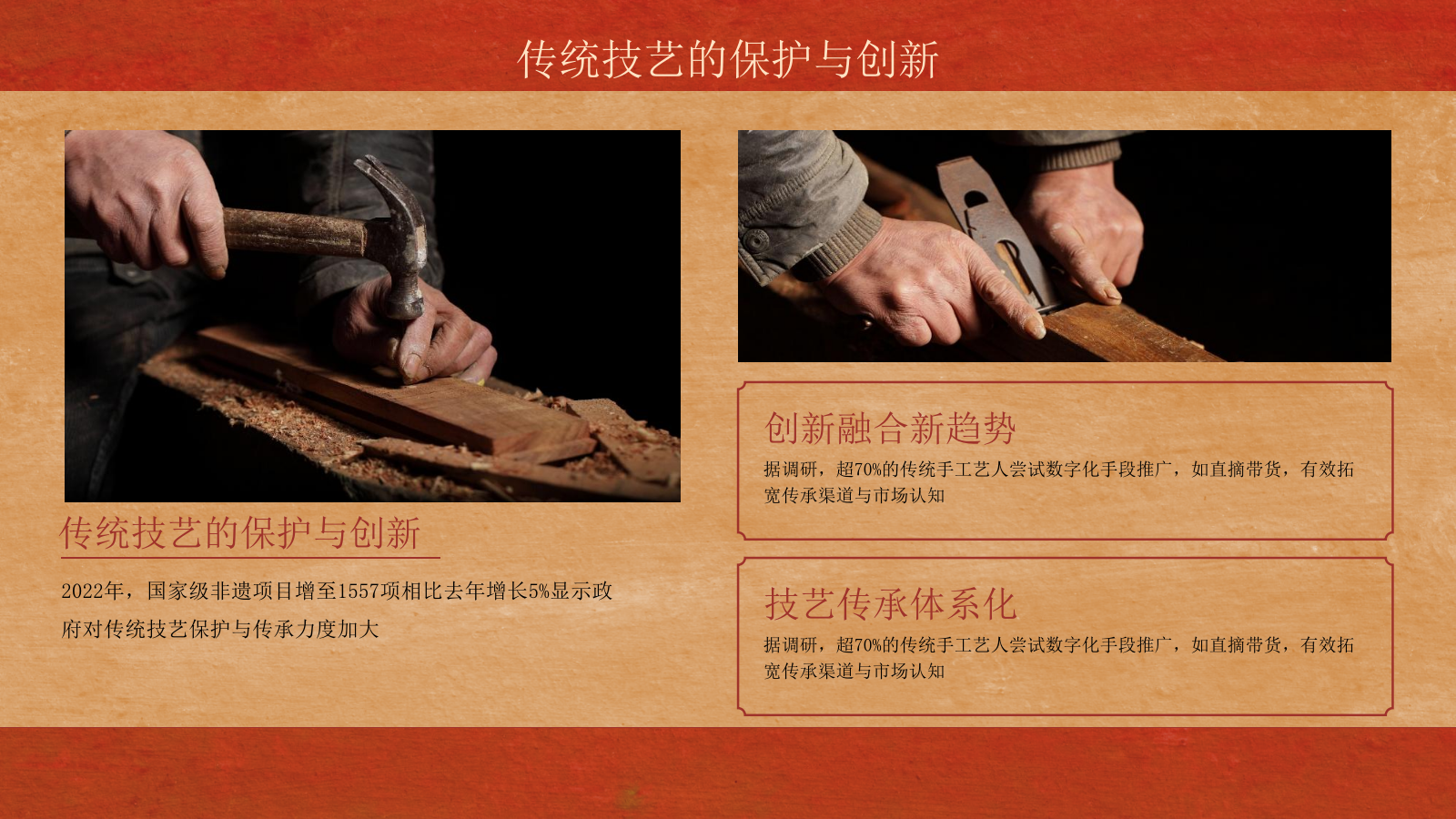 传统技艺的保护与创新

传统技艺的保护与创新

2022年，国家级非遗项目增至1557项相比去年增长5%显示政府对传统技艺保护与传承力度加大

创新融合新趋势

据调研，超70%的传统手工艺人尝试数字化手段推广，如直播带货，有效拓宽传承渠道与市场认知

技艺传承体系化

据调研，超70%的传统手工艺人尝试数字化手段推广，如直播带货，有效拓宽传承渠道与市场认知