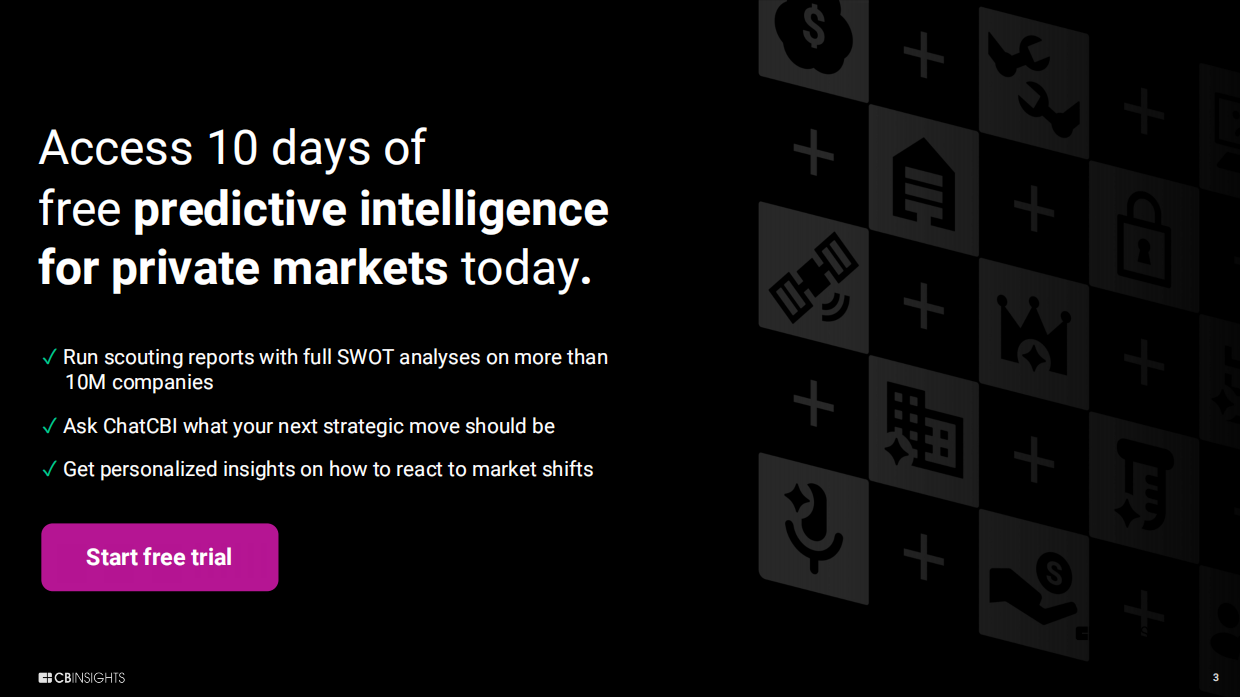 Access 10 days of free predictive intelligence for private markets today.

✓ Run scouting reports with full SWOT analyses on more than 10M companies

✓ Ask ChatCBI what your next strategic move should be

✓ Get personalized insights on how to react to market shifts

Start free trial

CBINSIGHTS

3