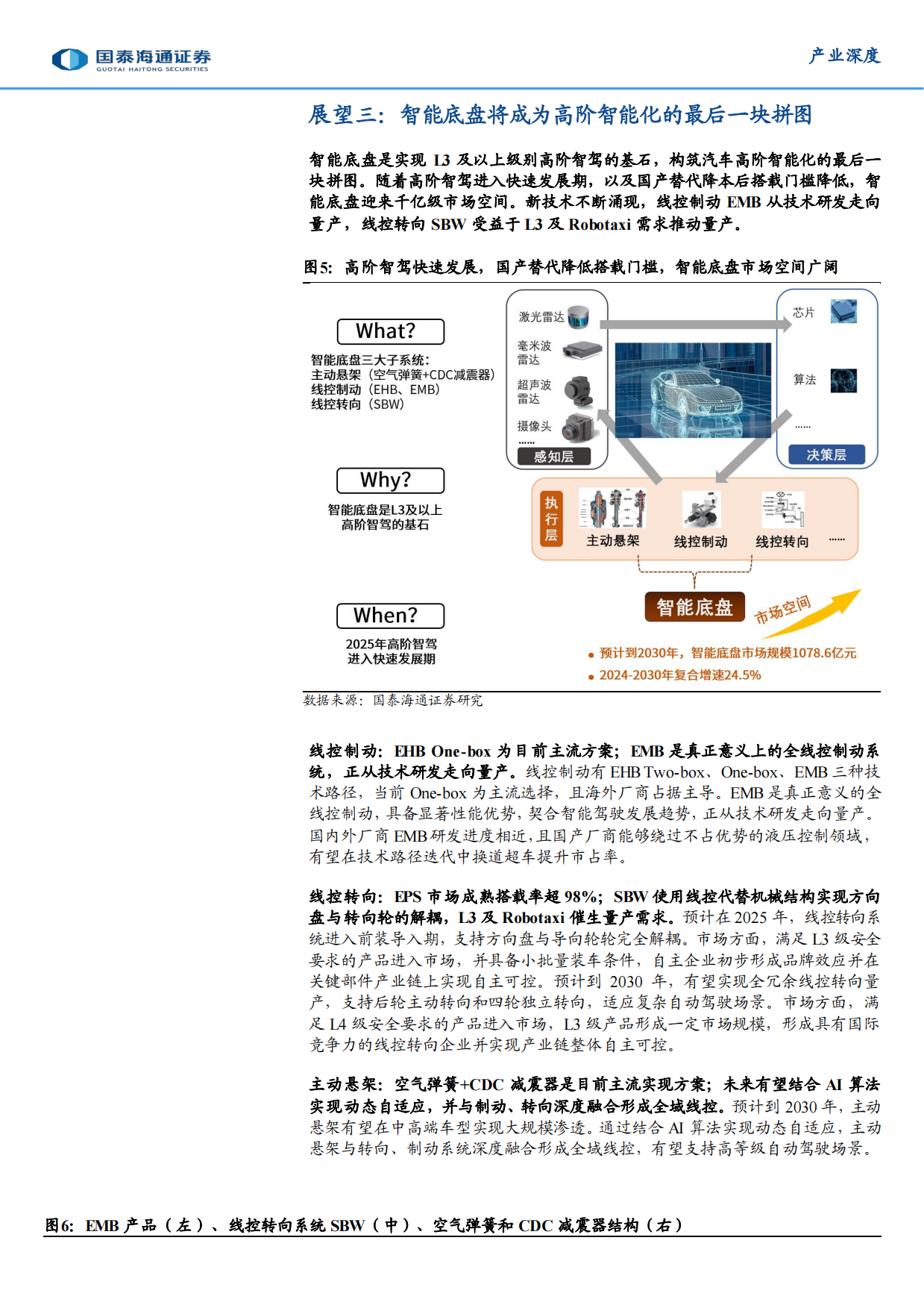 国泰海通证券
GUOTAI HAITONG SECURITIES

产业深度

展望三：智能底盘将成为高阶智能化的最后一块拼图

智能底盘是实现 L3 及以上级别高阶智驾的基石，构筑汽车高阶智能化的最后一块拼图。随着高阶智驾进入快速发展期，以及国产替代降本后搭载门槛降低，智能底盘迎来千亿级市场空间。新技术不断涌现，线控制动 EMB 从技术研发走向量产，线控转向 SBW 受益于 L3 及 Robotaxi 需求推动量产。

图5：高阶智驾快速发展，国产替代降低搭载门槛，智能底盘市场空间广阔

What?

智能底盘三大子系统：
主动悬架（空气弹簧+CDC减震器）
线控制动（EHB、EMB）
线控转向（SBW）

Why?

智能底盘是L3及以上高阶智驾的基石

When?

2025年高阶智驾进入快速发展期

激光雷达
毫米波雷达
超声波雷达
摄像头
……
感知层

芯片
算法
……
决策层

执行层
主动悬架
线控制动
线控转向
……

智能底盘
市场空间

预计到2030年，智能底盘市场规模1078.6亿元
2024-2030年复合增速24.5%

数据来源：国泰海通证券研究

线控制动：EHB One-box 为目前主流方案；EMB 是真正意义上的全线控制动系统，正从技术研发走向量产。线控制动有 EHB Two-box、One-box、EMB 三种技术路径，当前 One-box 为主流选择，且海外厂商占据主导。EMB 是真正意义的全线控制动，具备显著性能优势，契合智能驾驶发展趋势，正从技术研发走向量产。国内外厂商 EMB 研发进度相近，且国产厂商能够绕过不占优势的液压控制领域，有望在技术路径迭代中换道超车提升市占率。

线控转向：EPS 市场成熟搭载率超 98%；SBW 使用线控代替机械结构实现方向盘与转向轮的解耦，L3 及 Robotaxi 催生量产需求。预计在 2025 年，线控转向系统进入前装导入期，支持方向盘与导向轮轮完全解耦。市场方面，满足 L3 级安全要求的产品进入市场，并具备小批量装车条件，自主企业初步形成品牌效应并在关键部件产业链上实现自主可控。预计到 2030 年，有望实现全冗余线控转向量产，支持后轮主动转向和四轮独立转向，适应复杂自动驾驶场景。市场方面，满足 L4 级安全要求的产品进入市场，L3 级产品形成一定市场规模，形成具有国际竞争力的线控转向企业并实现产业链整体自主可控。

主动悬架：空气弹簧+CDC 减震器是目前主流实现方案；未来有望结合 AI 算法实现动态自适应，并与制动、转向深度融合形成全域线控。预计到 2030 年，主动悬架有望在中高端车型实现大规模渗透。通过结合 AI 算法实现动态自适应，主动悬架与转向、制动系统深度融合形成全域线控，有望支持高等级自动驾驶场景。

图6：EMB 产品（左）、线控转向系统 SBW（中）、空气弹簧和 CDC 减震器结构（右）