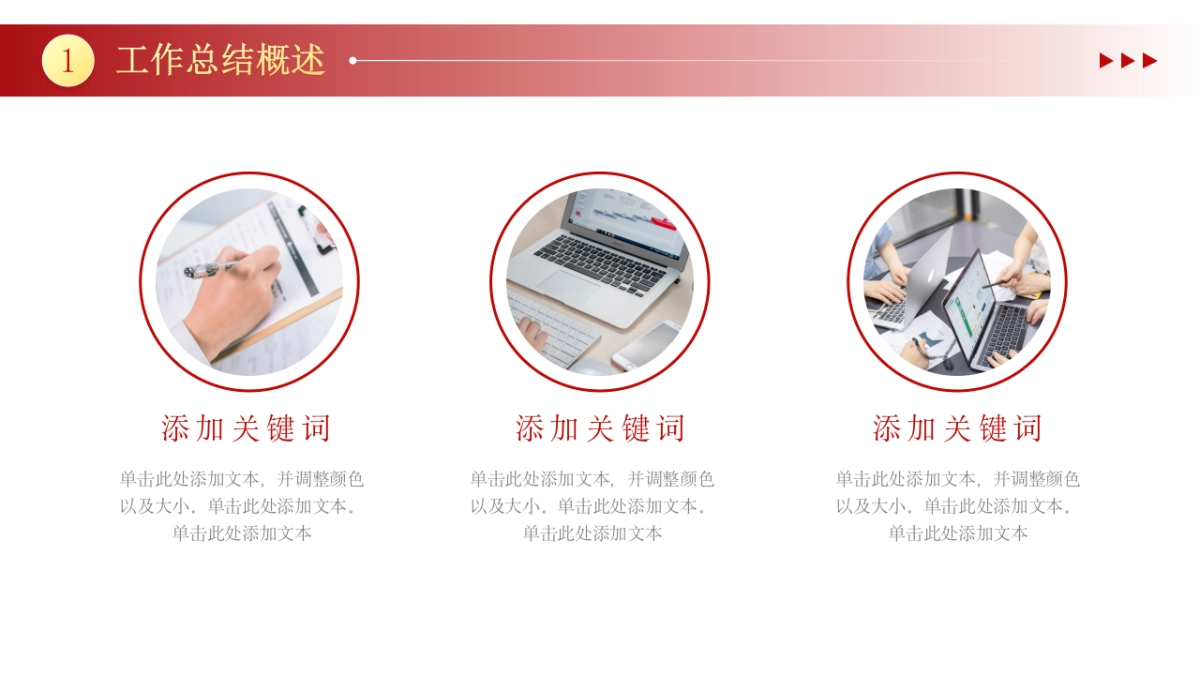 1 工作总结概述

添加关键词

单击此处添加文本，并调整颜色以及大小。单击此处添加文本。单击此处添加文本

添加关键词

单击此处添加文本，并调整颜色以及大小。单击此处添加文本。单击此处添加文本

添加关键词

单击此处添加文本，并调整颜色以及大小。单击此处添加文本。单击此处添加文本