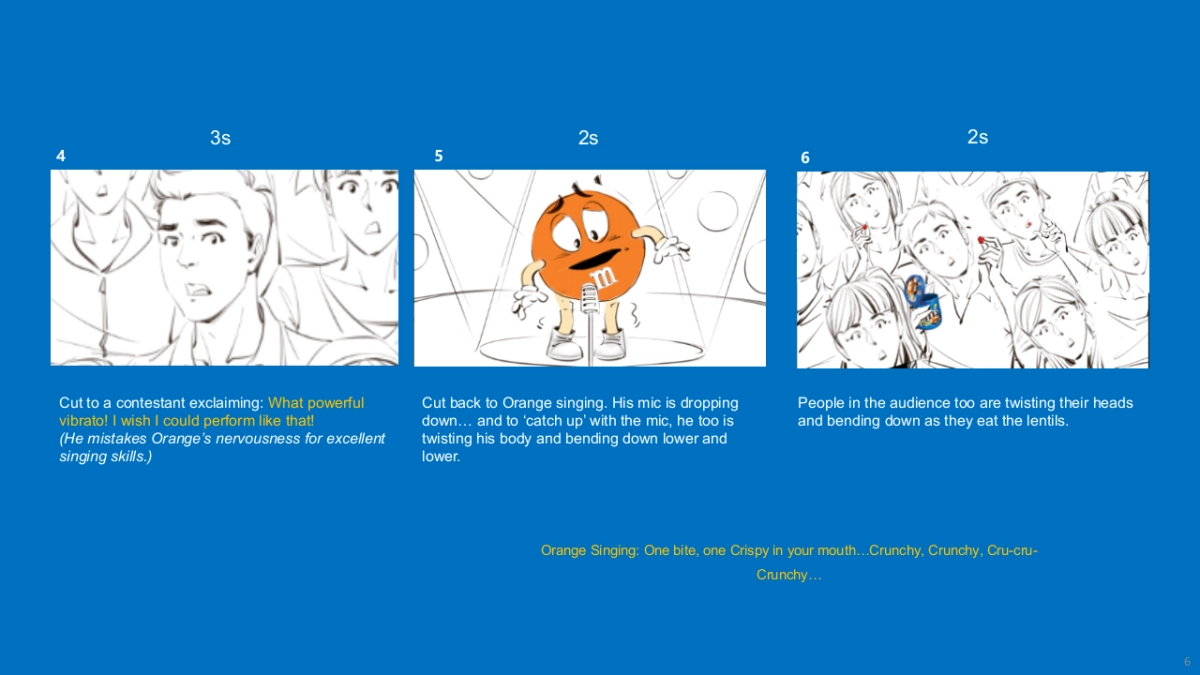 3s
4

Cut to a contestant exclaiming: What powerful vibrato! I wish I could perform like that!
(He mistakes Orange's nervousness for excellent singing skills.)

2s
5

m

Cut back to Orange singing. His mic is dropping down… and to 'catch up' with the mic, he too is twisting his body and bending down lower and lower.

2s
6

People in the audience too are twisting their heads and bending down as they eat the lentils.

Orange Singing: One bite, one Crispy in your mouth…Crunchy, Crunchy, Cru-cru-Crunchy…

6