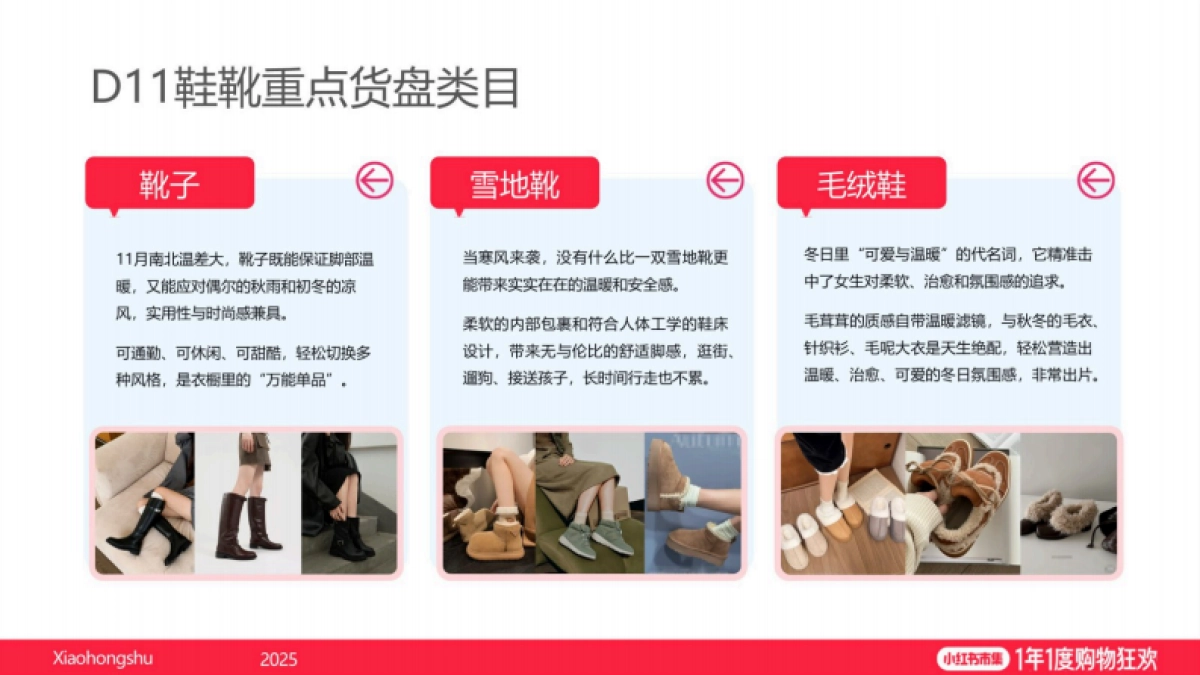 D11鞋靴重点货盘类目

靴子

11月南北温差大，靴子既能保证脚部温暖，又能应对偶尔的秋雨和初冬的凉风，实用性与时尚感兼具。

可通勤、可休闲、可甜酷，轻松切换多种风格，是衣橱里的“万能单品”。

雪地靴

当寒风来袭，没有什么比一双雪地靴更能带来实实在在的温暖和安全感。

柔软的内部包裹和符合人体工学的鞋床设计，带来无与伦比的舒适脚感，逛街、遛狗、接送孩子，长时间行走也不累。

毛绒鞋

冬日里“可爱与温暖”的代名词，它精准击中了女生对柔软、治愈和氛围感的追求。

毛茸茸的质感自带温暖滤镜，与秋冬的毛衣、针织衫、毛呢大衣是天生绝配，轻松营造出温暖、治愈、可爱的冬日氛围感，非常出片。

Xiaohongshu 2025

小红书市集 1年1度购物狂欢