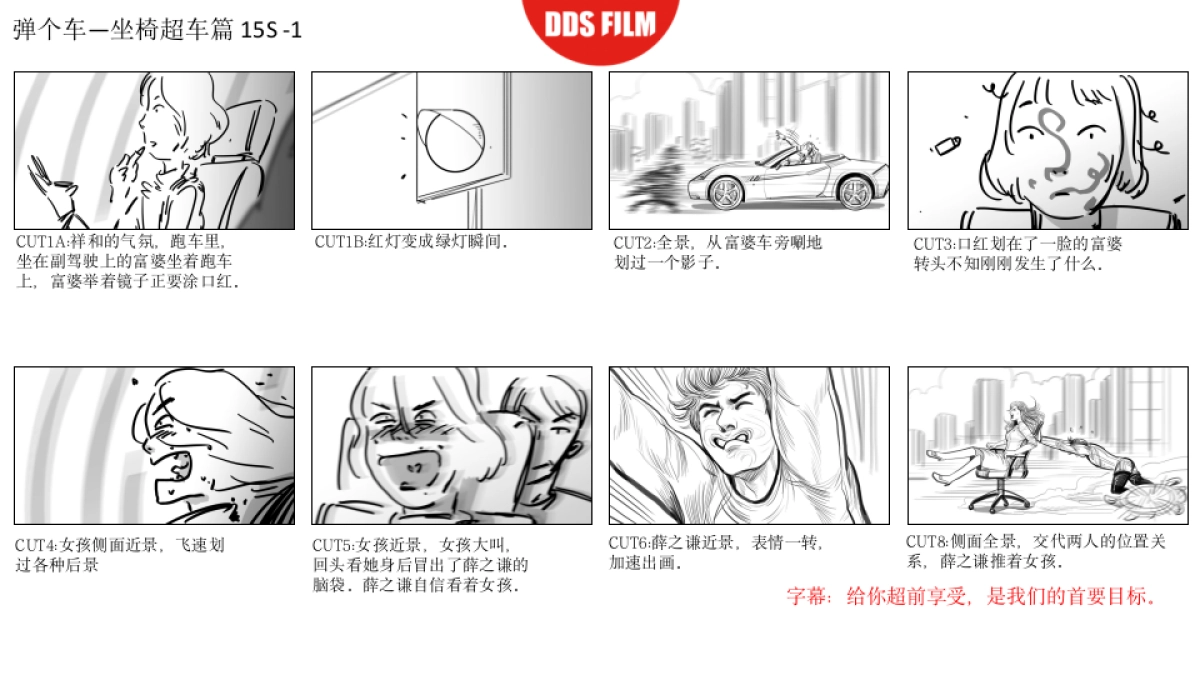 弹个车—坐椅超车篇 15S -1

DDS FILM

CUT1A:祥和的气氛，跑车里，坐在副驾驶上的富婆坐着跑车上，富婆举着镜子正要涂口红.

CUT1B:红灯变成绿灯瞬间.

CUT2:全景，从富婆车旁唰地划过一个影子.

CUT3:口红划在了一脸的富婆转头不知刚刚发生了什么.

CUT4:女孩侧面近景，飞速划过各种后景

CUT5:女孩近景，女孩大叫，回头看她身后冒出了薛之谦的脑袋．薛之谦自信看着女孩.

CUT6:薛之谦近景，表情一转，加速出画.

CUT8:侧面全景，交代两人的位置关系，薛之谦推着女孩.

字幕：给你超前享受，是我们的首要目标。