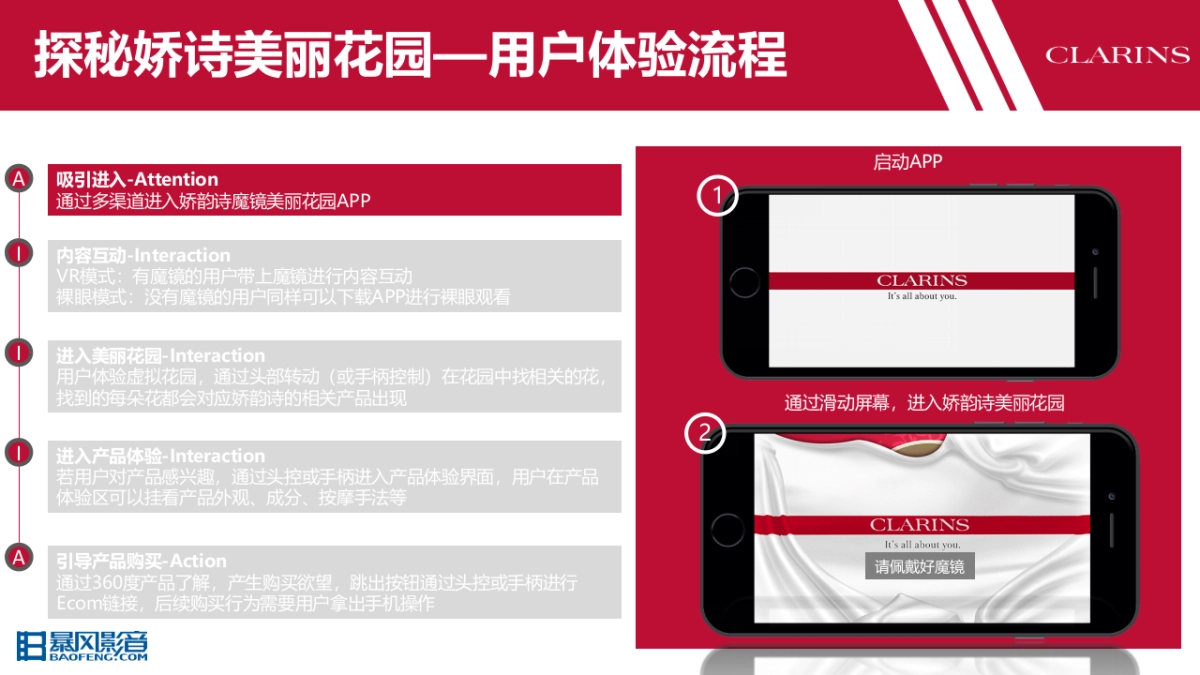 探秘娇诗美丽花园—用户体验流程

CLARINS

A
吸引进入-Attention
通过多渠道进入娇韵诗魔镜美丽花园APP

I
内容互动-Interaction
VR模式：有魔镜的用户带上魔镜进行内容互动
裸眼模式：没有魔镜的用户同样可以下载APP进行裸眼观看

I
进入美丽花园-Interaction
用户体验虚拟花园，通过头部转动（或手柄控制）在花园中找相关的花，找到的每朵花都会对应娇韵诗的相关产品出现

I
进入产品体验-Interaction
若用户对产品感兴趣，通过头控或手柄进入产品体验界面，用户在产品体验区可以挂看产品外观、成分、按摩手法等

A
引导产品购买-Action
通过360度产品了解，产生购买欲望，跳出按钮通过头控或手柄进行Ecom链接，后续购买行为需要用户拿出手机操作

暴风影音
BAOFENG.COM

启动APP

1

CLARINS
It's all about you.

通过滑动屏幕，进入娇韵诗美丽花园

2

CLARINS
It's all about you.
请佩戴好魔镜