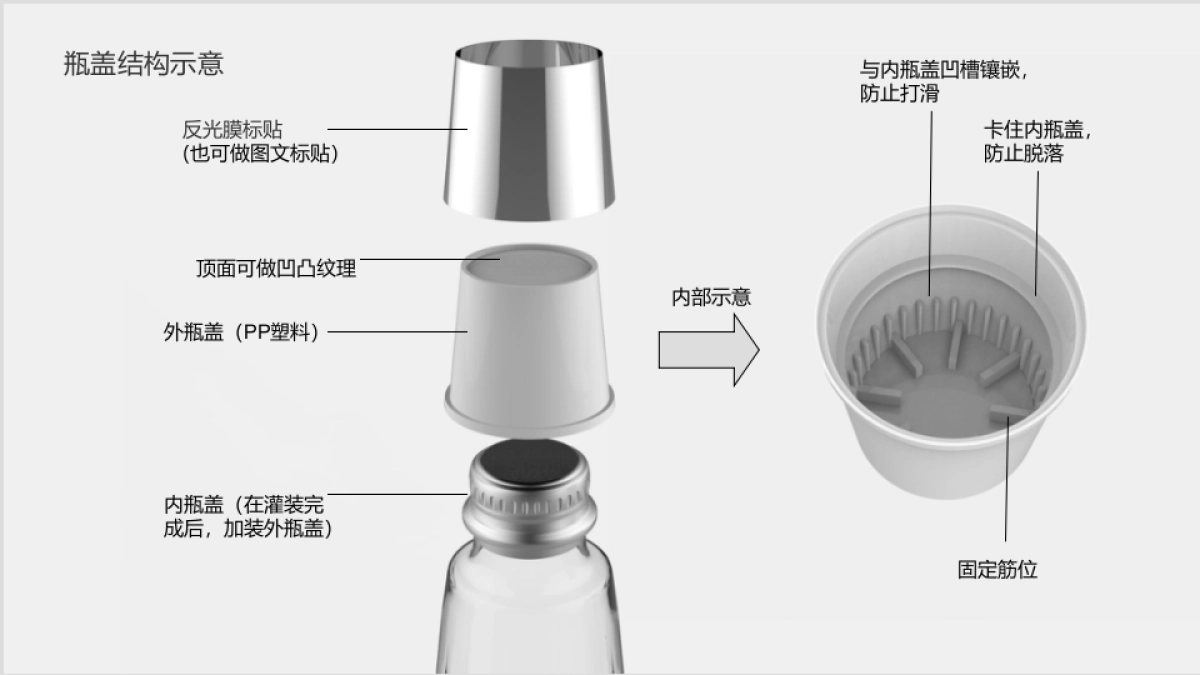 瓶盖结构示意

反光膜标贴
(也可做图文标贴)

顶面可做凹凸纹理

外瓶盖（PP塑料）

内瓶盖（在灌装完成后，加装外瓶盖）

内部示意

与内瓶盖凹槽镶嵌，防止打滑

卡住内瓶盖，防止脱落

固定筋位