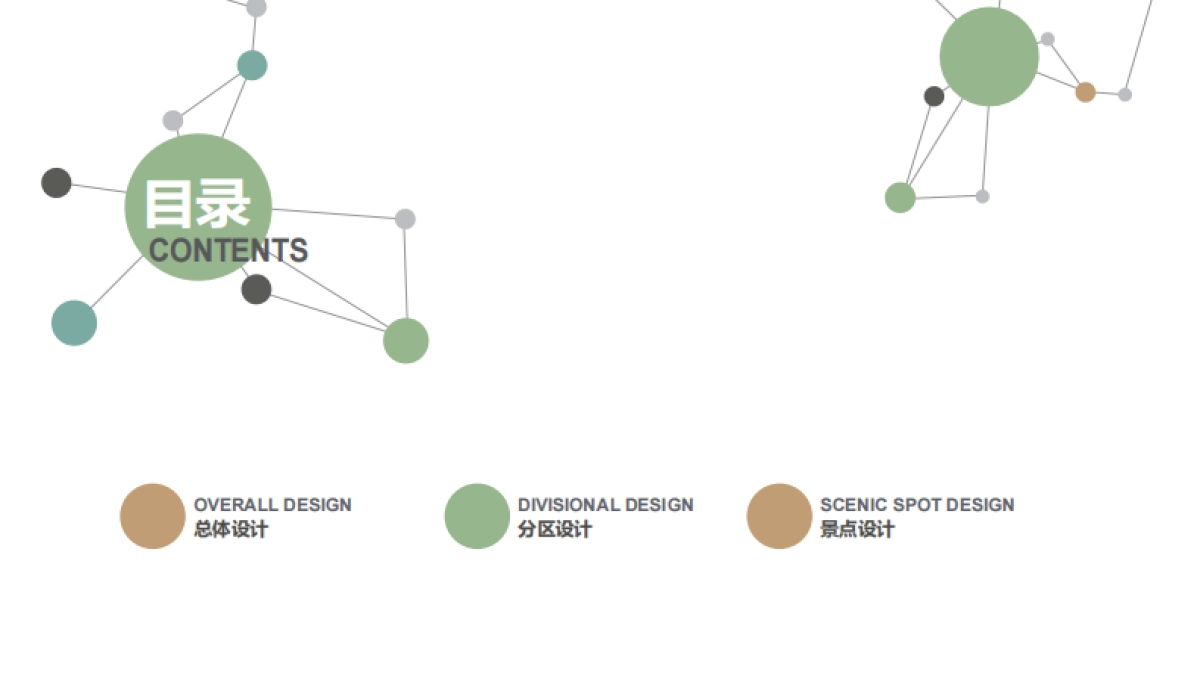 目录
CONTENTS

OVERALL DESIGN
总体设计

DIVISIONAL DESIGN
分区设计

SCENIC SPOT DESIGN
景点设计