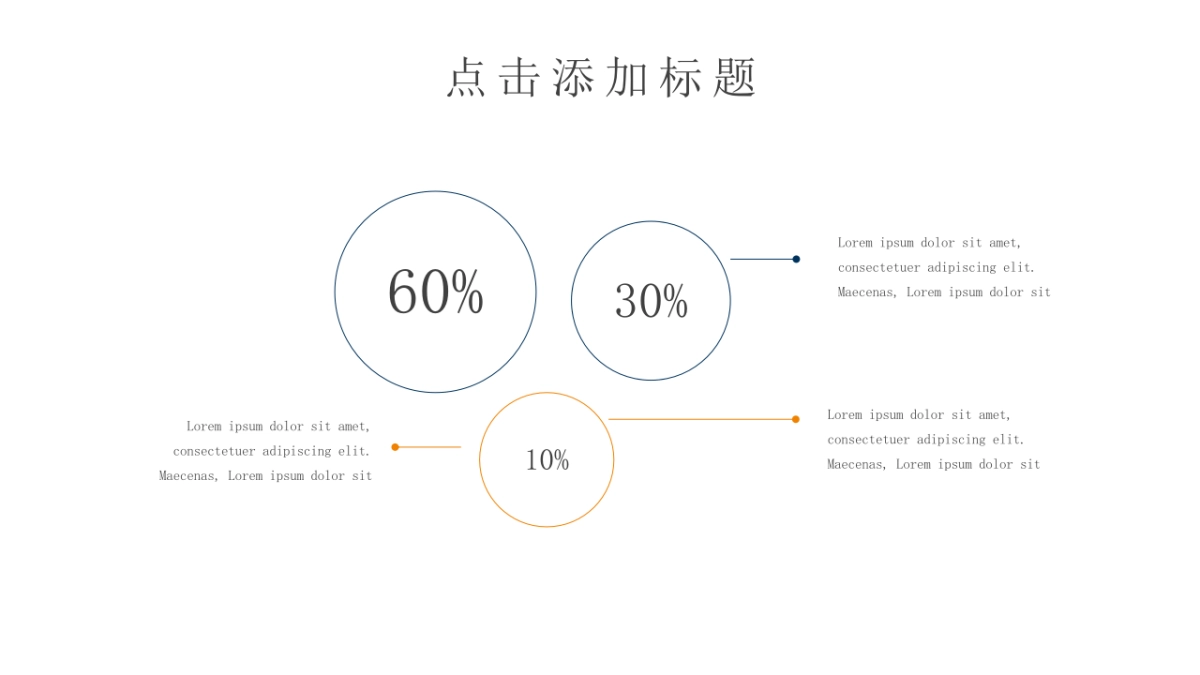 点击添加标题

60%

30%

Lorem ipsum dolor sit amet, consectetuer adipiscing elit. Maecenas, Lorem ipsum dolor sit

Lorem ipsum dolor sit amet, consectetuer adipiscing elit. Maecenas, Lorem ipsum dolor sit

10%

Lorem ipsum dolor sit amet, consectetuer adipiscing elit. Maecenas, Lorem ipsum dolor sit