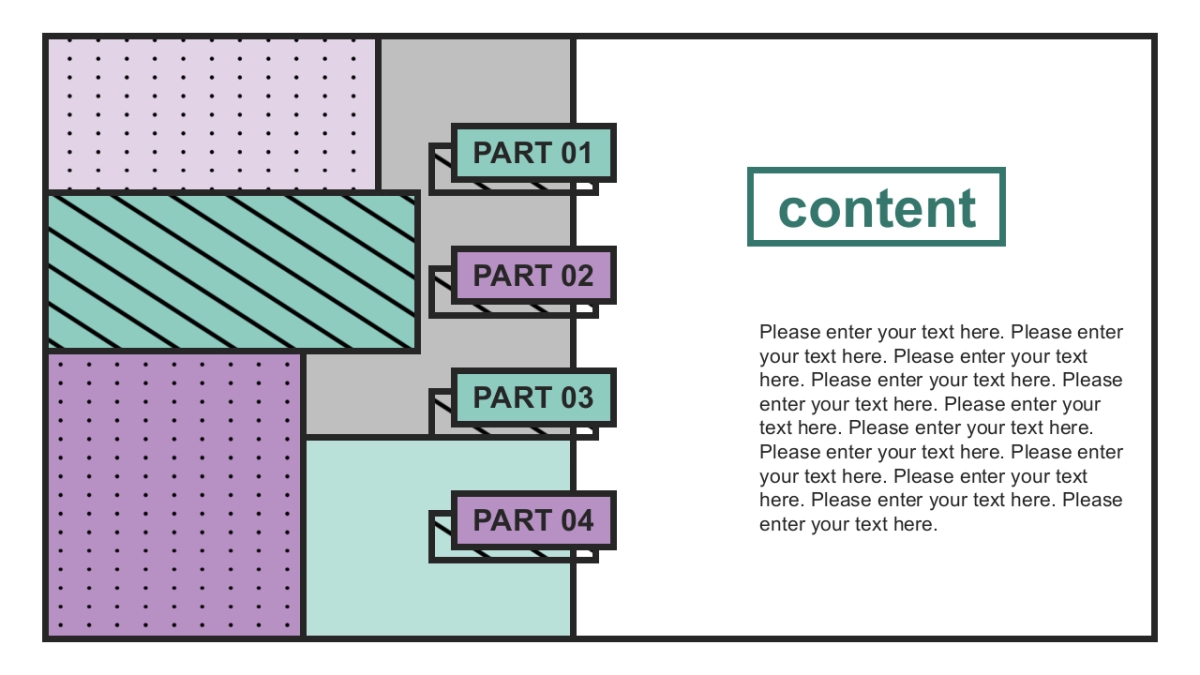 PART 01

PART 02

PART 03

PART 04

content

Please enter your text here. Please enter your text here. Please enter your text here. Please enter your text here. Please enter your text here. Please enter your text here. Please enter your text here. Please enter your text here. Please enter your text here. Please enter your text here. Please enter your text here. Please enter your text here.