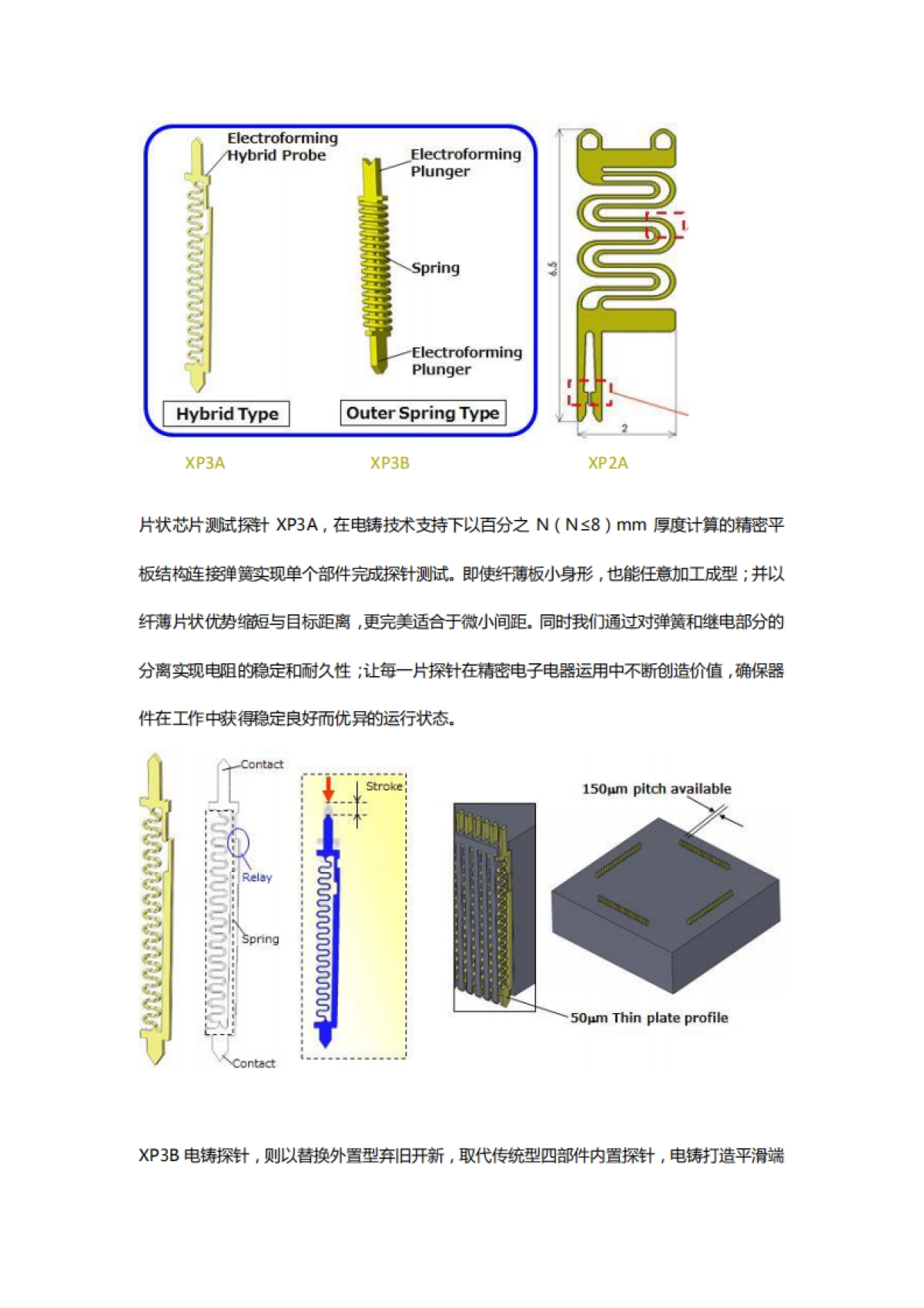 Electroforming Hybrid Probe

Electroforming Plunger

Spring

Electroforming Plunger

Hybrid Type

Outer Spring Type

6.5

2

XP3A XP3B XP2A

片状芯片测试探针 XP3A，在电铸技术支持下以百分之 N（N≤8）mm 厚度计算的精密平板结构连接弹簧实现单个部件完成探针测试。即使纤薄板小身形，也能任意加工成型；并以纤薄片状优势缩短与目标距离，更完美适合于微小间距。同时我们通过对弹簧和继电部分的分离实现电阻的稳定和耐久性；让每一片探针在精密电子电器运用中不断创造价值，确保器件在工作中获得稳定良好而优异的运行状态。

Contact

Relay

Spring

Contact

Stroke

150μm pitch available

50μm Thin plate profile

XP3B 电铸探针，则以替换外置型弃旧开新，取代传统型四部件内置探针，电铸打造平滑端