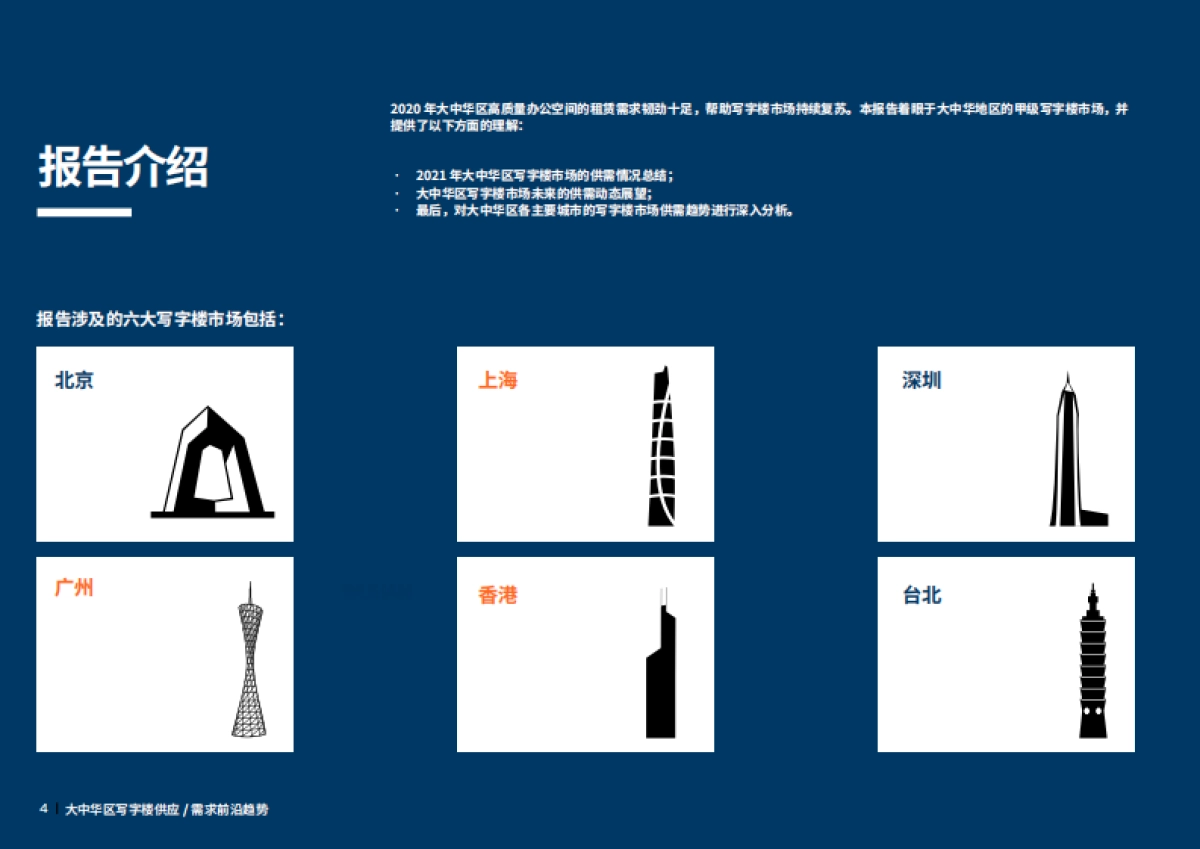 报告介绍

2020 年大中华区高质量办公空间的租赁需求韧劲十足，帮助写字楼市场持续复苏。本报告着眼于大中华地区的甲级写字楼市场，并提供了以下方面的理解：

· 2021 年大中华区写字楼市场的供需情况总结；
· 大中华区写字楼市场未来的供需动态展望；
· 最后，对大中华区各主要城市的写字楼市场供需趋势进行深入分析。

报告涉及的六大写字楼市场包括：

北京

上海

深圳

广州

香港

台北

4 | 大中华区写字楼供应 / 需求前沿趋势