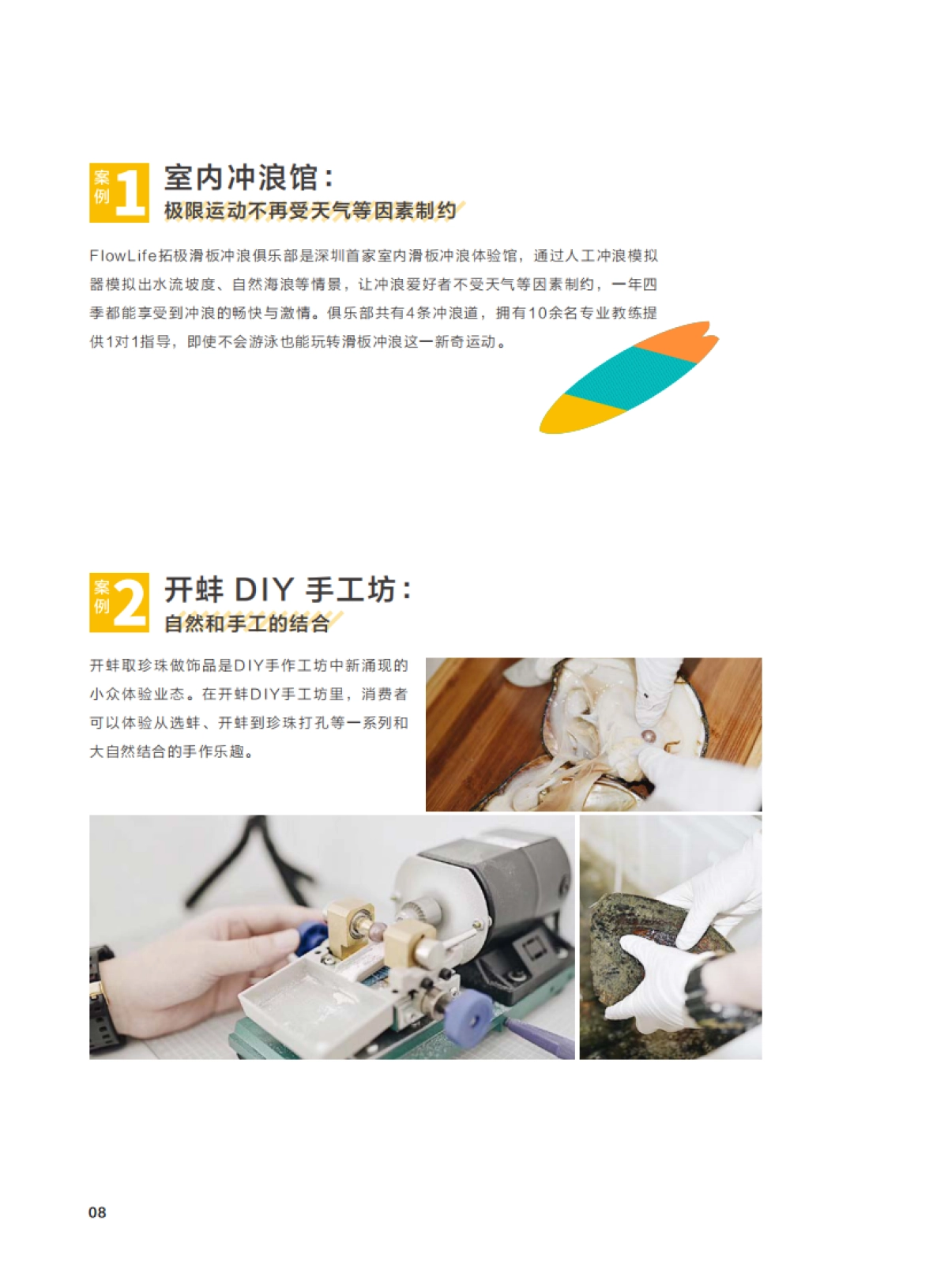 案例 1 室内冲浪馆：
极限运动不再受天气等因素制约

FlowLife拓极滑板冲浪俱乐部是深圳首家室内滑板冲浪体验馆，通过人工冲浪模拟器模拟出水流坡度、自然海浪等情景，让冲浪爱好者不受天气等因素制约，一年四季都能享受到冲浪的畅快与激情。俱乐部共有4条冲浪道，拥有10余名专业教练提供1对1指导，即使不会游泳也能玩转滑板冲浪这一新奇运动。

案例 2 开蚌 DIY 手工坊：
自然和手工的结合

开蚌取珍珠做饰品是DIY手作工坊中新涌现的小众体验业态。在开蚌DIY手工坊里，消费者可以体验从选蚌、开蚌到珍珠打孔等一系列和大自然结合的手作乐趣。

08