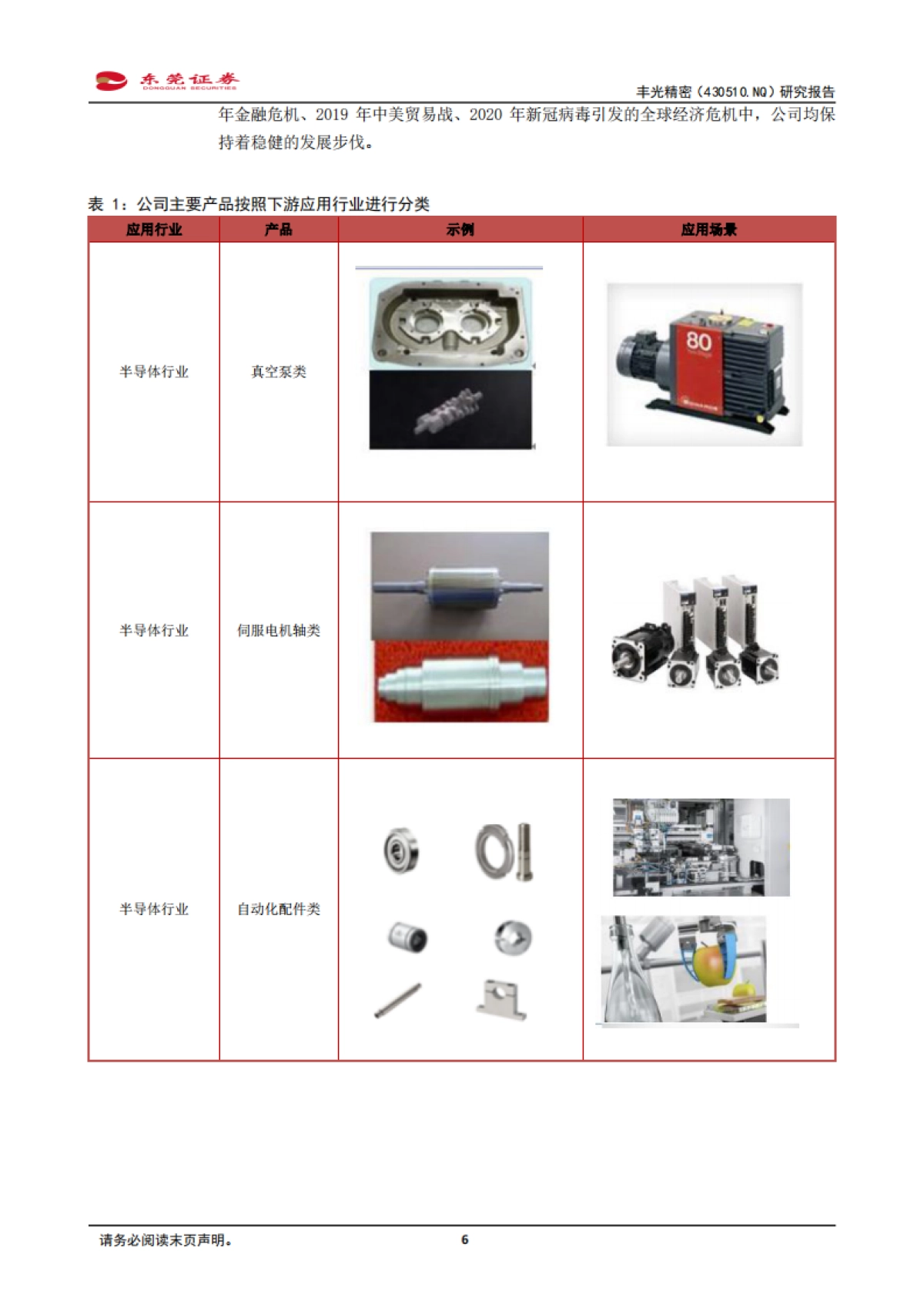 东莞证券
DONGGUAN SECURITIES

丰光精密（430510.NQ）研究报告

年金融危机、2019 年中美贸易战、2020 年新冠病毒引发的全球经济危机中，公司均保持着稳健的发展步伐。

表 1：公司主要产品按照下游应用行业进行分类

| 应用行业 | 产品 | 示例 | 应用场景 |
|---|---|---|---|
| 半导体行业 | 真空泵类 | | 80 |
| 半导体行业 | 伺服电机轴类 | | |
| 半导体行业 | 自动化配件类 | | |

请务必阅读末页声明。

6