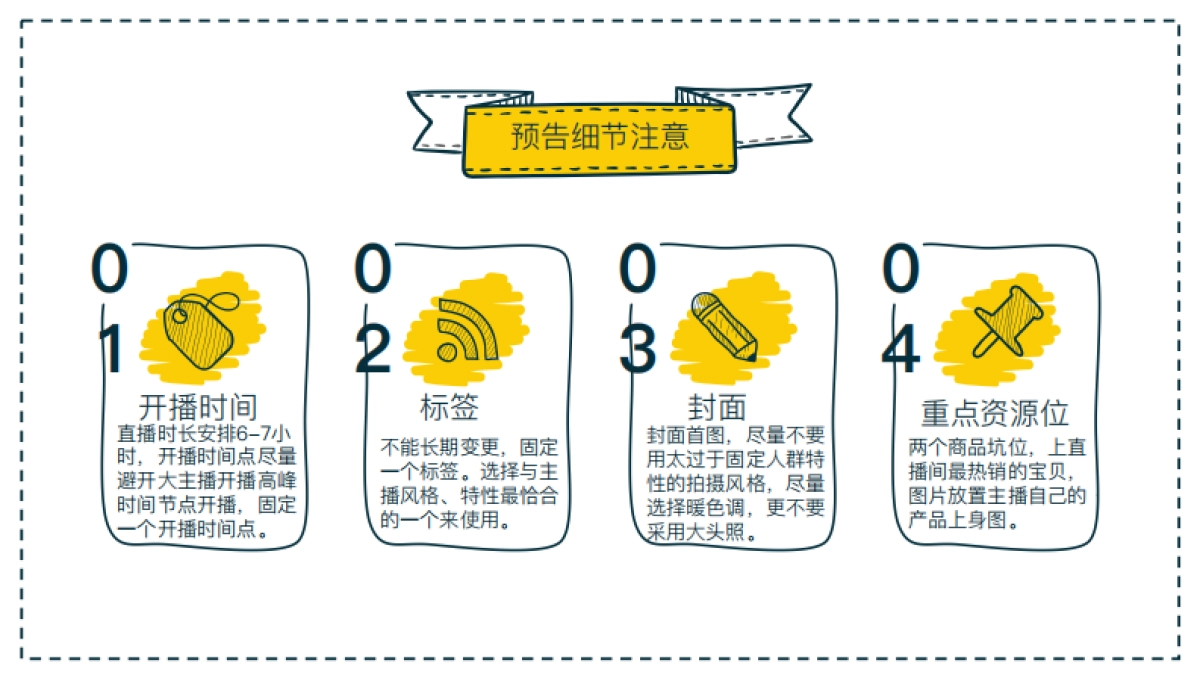 预告细节注意

01
开播时间
直播时长安排6-7小时，开播时间点尽量避开大主播开播高峰时间节点开播，固定一个开播时间点。

02
标签
不能长期变更，固定一个标签。选择与主播风格、特性最恰合的一个来使用。

03
封面
封面首图，尽量不要用太过于固定人群特性的拍摄风格，尽量选择暖色调，更不要采用大头照。

04
重点资源位
两个商品坑位，上直播间最热销的宝贝，图片放置主播自己的产品上身图。