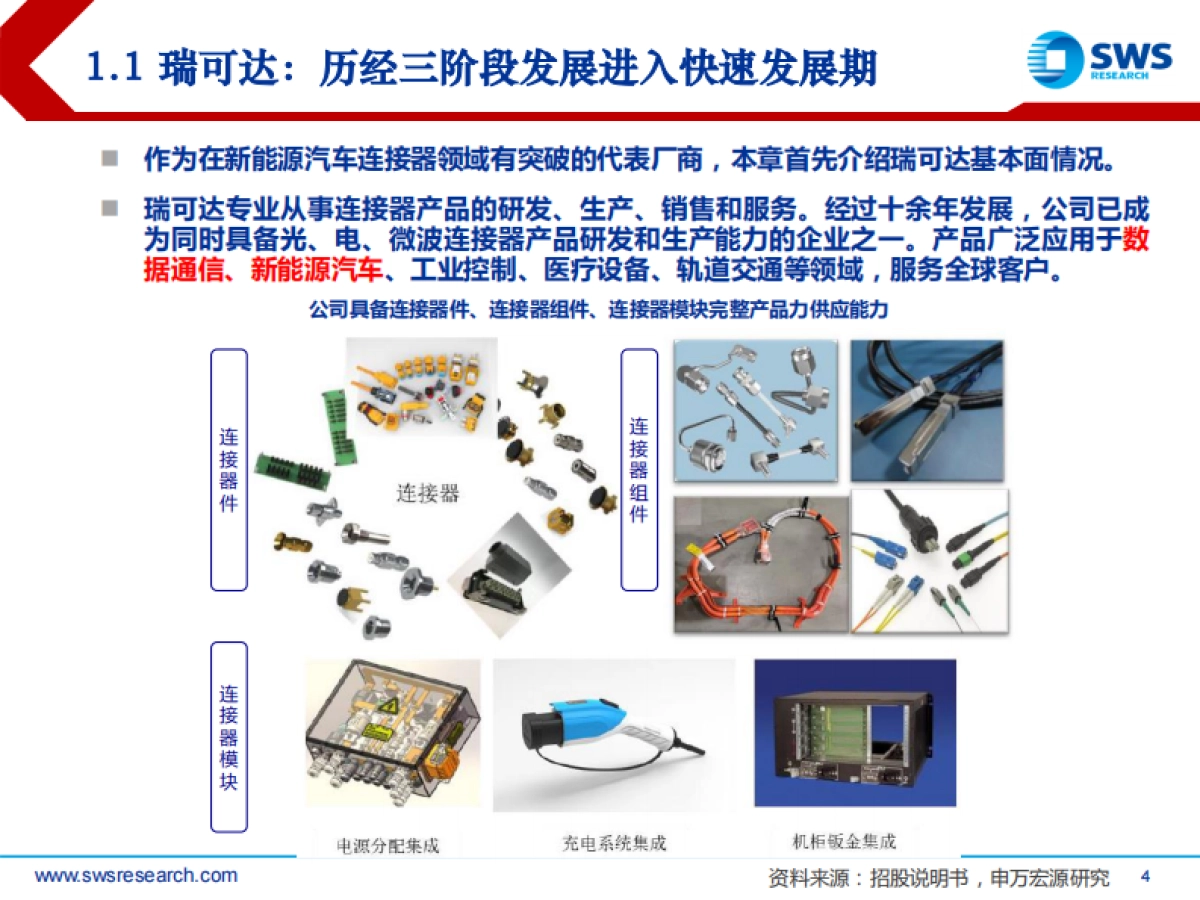 1.1 瑞可达：历经三阶段发展进入快速发展期

SWS RESEARCH

作为在新能源汽车连接器领域有突破的代表厂商，本章首先介绍瑞可达基本面情况。

瑞可达专业从事连接器产品的研发、生产、销售和服务。经过十余年发展，公司已成为同时具备光、电、微波连接器产品研发和生产能力的企业之一。产品广泛应用于数据通信、新能源汽车、工业控制、医疗设备、轨道交通等领域，服务全球客户。

公司具备连接器件、连接器组件、连接器模块完整产品力供应能力

连接器件

连接器

连接器组件

连接器模块

电源分配集成

充电系统集成

机柜钣金集成

www.swsresearch.com

资料来源：招股说明书，申万宏源研究

4