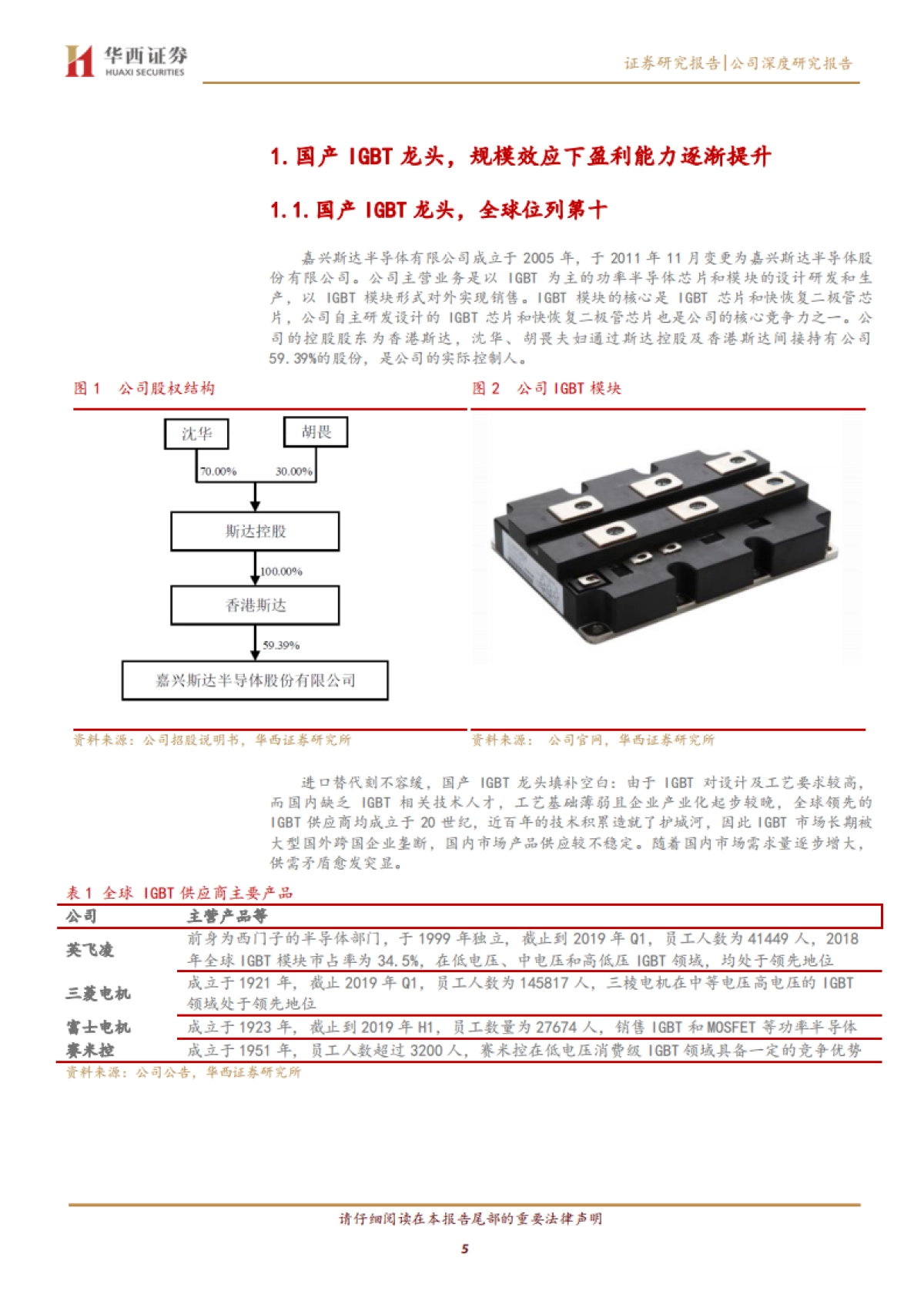 华西证券
HUAXI SECURITIES

证券研究报告|公司深度研究报告

1. 国产 IGBT 龙头，规模效应下盈利能力逐渐提升

1.1. 国产 IGBT 龙头，全球位列第十

嘉兴斯达半导体有限公司成立于 2005 年，于 2011 年 11 月变更为嘉兴斯达半导体股份有限公司。公司主营业务是以 IGBT 为主的功率半导体芯片和模块的设计研发和生产，以 IGBT 模块形式对外实现销售。IGBT 模块的核心是 IGBT 芯片和快恢复二极管芯片，公司自主研发设计的 IGBT 芯片和快恢复二极管芯片也是公司的核心竞争力之一。公司的控股股东为香港斯达，沈华、胡畏夫妇通过斯达控股及香港斯达间接持有公司 59.39%的股份，是公司的实际控制人。

图 1 公司股权结构

沈华
胡畏
70.00%
30.00%
斯达控股
100.00%
香港斯达
59.39%
嘉兴斯达半导体股份有限公司

资料来源：公司招股说明书，华西证券研究所

图 2 公司 IGBT 模块

资料来源： 公司官网，华西证券研究所

进口替代刻不容缓，国产 IGBT 龙头填补空白：由于 IGBT 对设计及工艺要求较高，而国内缺乏 IGBT 相关技术人才，工艺基础薄弱且企业产业化起步较晚，全球领先的 IGBT 供应商均成立于 20 世纪，近百年的技术积累造就了护城河，因此 IGBT 市场长期被大型国外跨国企业垄断，国内市场产品供应较不稳定。随着国内市场需求量逐步增大，供需矛盾愈发突显。

表 1 全球 IGBT 供应商主要产品

| 公司 | 主营产品等 |
|---|---|
| 英飞凌 | 前身为西门子的半导体部门，于 1999 年独立，截止到 2019 年 Q1，员工人数为 41449 人，2018 年全球 IGBT 模块市占率为 34.5%，在低电压、中电压和高低压 IGBT 领域，均处于领先地位 |
| 三菱电机 | 成立于 1921 年，截止 2019 年 Q1，员工人数为 145817 人，三棱电机在中等电压高电压的 IGBT 领域处于领先地位 |
| 富士电机 | 成立于 1923 年，截止到 2019 年 H1，员工数量为 27674 人，销售 IGBT 和 MOSFET 等功率半导体 |
| 赛米控 | 成立于 1951 年，员工人数超过 3200 人，赛米控在低电压消费级 IGBT 领域具备一定的竞争优势 |

资料来源：公司公告，华西证券研究所

请仔细阅读在本报告尾部的重要法律声明

5