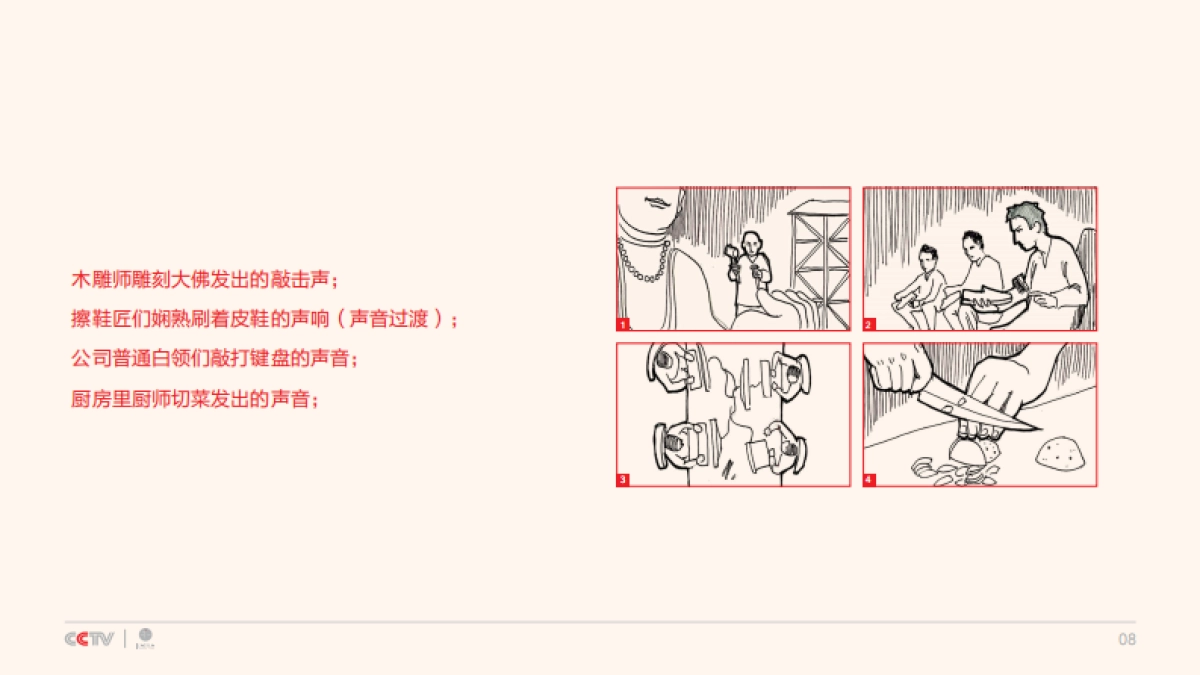 木雕师雕刻大佛发出的敲击声；
擦鞋匠们娴熟刷着皮鞋的声响（声音过渡）；
公司普通白领们敲打键盘的声音；
厨房里厨师切菜发出的声音；

1
2
3
4

CCTV

08