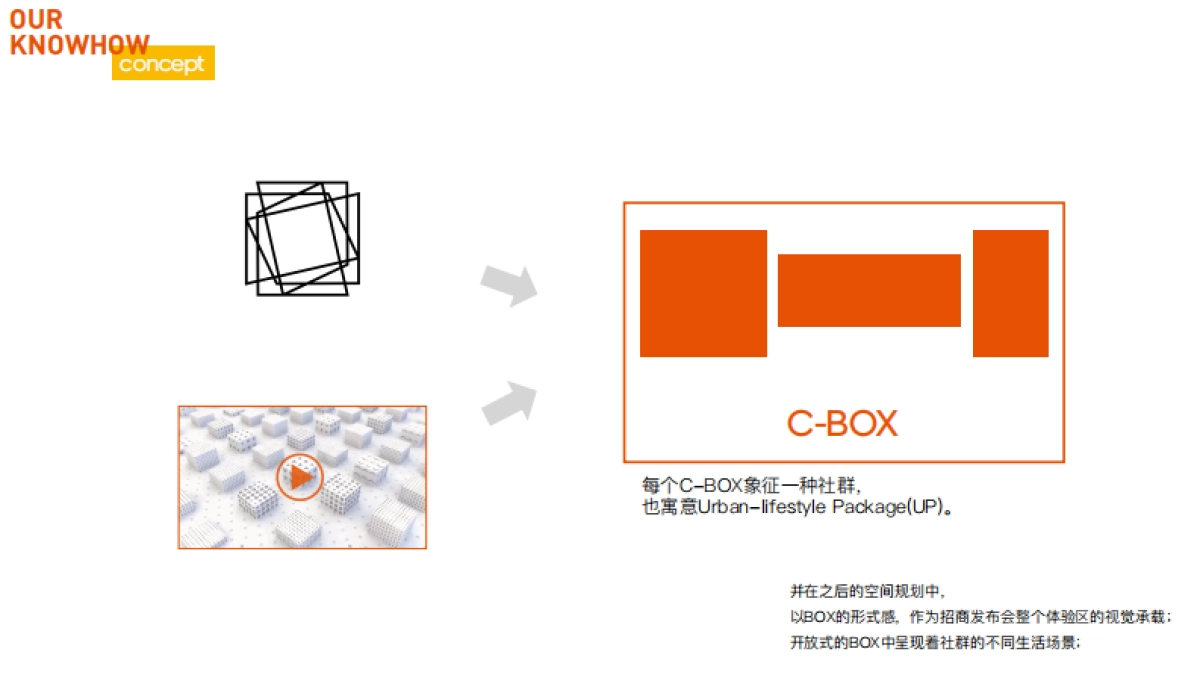 OUR KNOWHOW concept

C-BOX

每个C-BOX象征一种社群，
也寓意Urban-lifestyle Package(UP)。

并在之后的空间规划中，
以BOX的形式感，作为招商发布会整个体验区的视觉承载；
开放式的BOX中呈现着社群的不同生活场景；