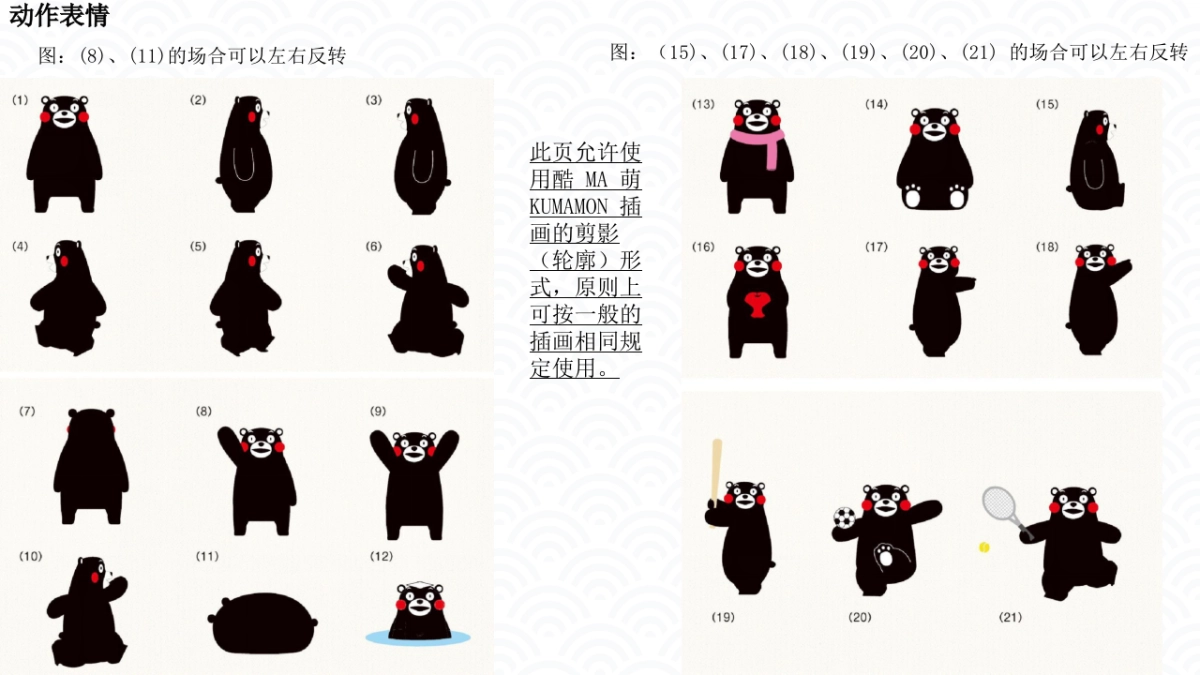 动作表情

图：(8)、(11)的场合可以左右反转

(1) (2) (3)
(4) (5) (6)
(7) (8) (9)
(10) (11) (12)

此页允许使用酷 MA 萌 KUMAMON 插画的剪影（轮廓）形式，原则上可按一般的插画相同规定使用。

图：（15）、（17）、（18）、（19）、（20）、（21）的场合可以左右反转

(13) (14) (15)
(16) (17) (18)
(19) (20) (21)