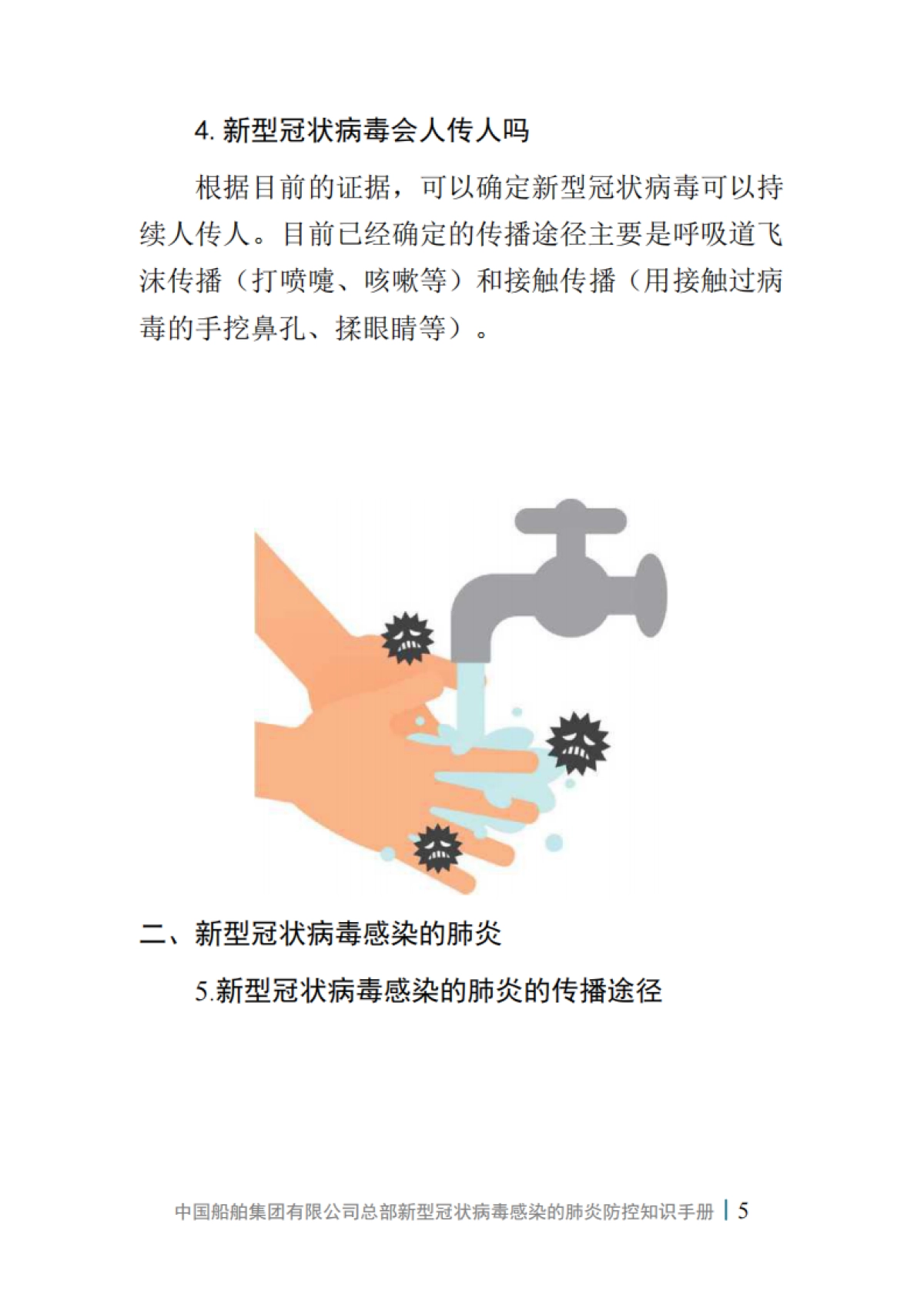 4. 新型冠状病毒会人传人吗

根据目前的证据，可以确定新型冠状病毒可以持续人传人。目前已经确定的传播途径主要是呼吸道飞沫传播（打喷嚏、咳嗽等）和接触传播（用接触过病毒的手挖鼻孔、揉眼睛等）。

二、新型冠状病毒感染的肺炎

5.新型冠状病毒感染的肺炎的传播途径

中国船舶集团有限公司总部新型冠状病毒感染的肺炎防控知识手册 | 5