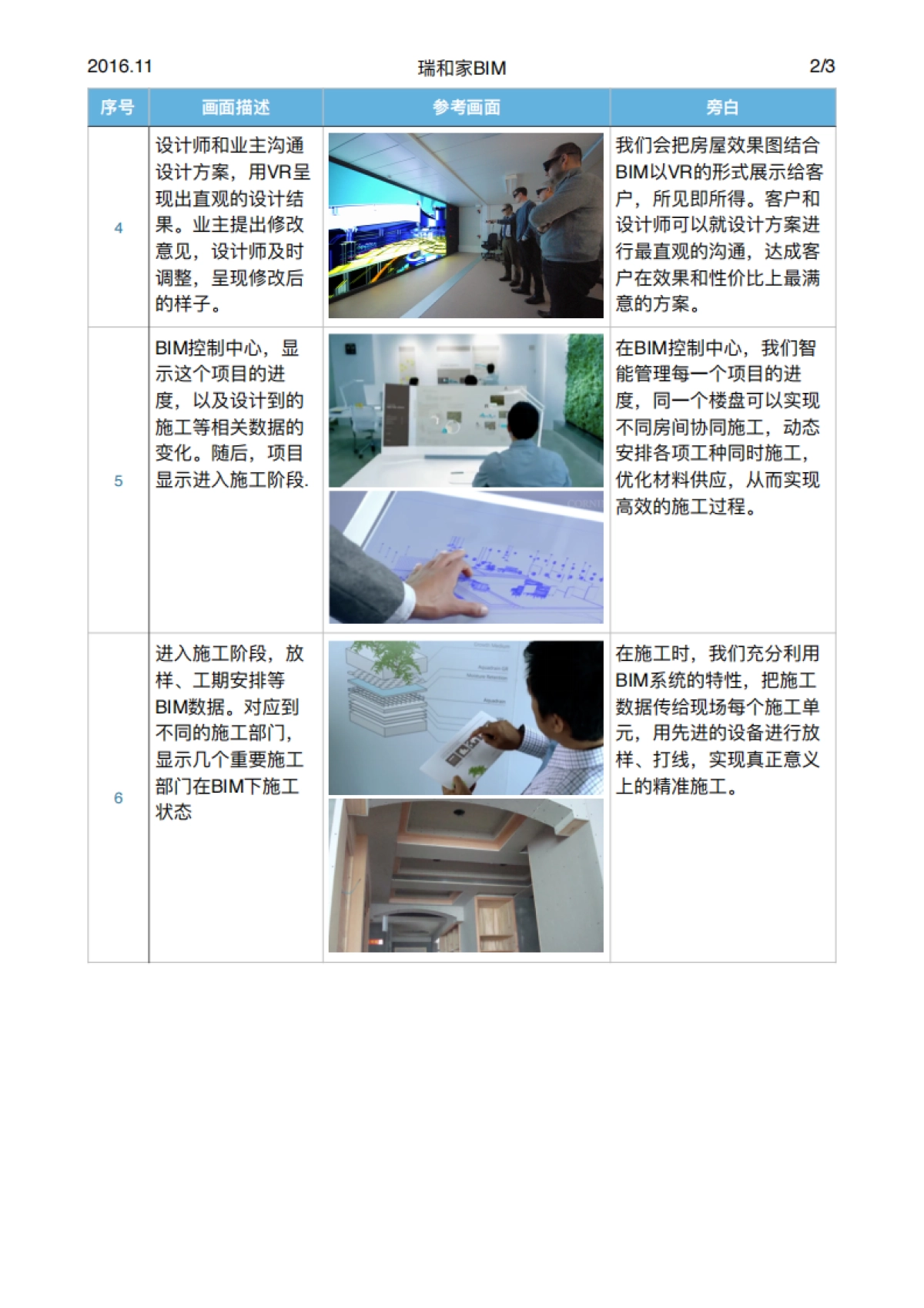 2016.11 瑞和家BIM 2/3

| 序号 | 画面描述 | 参考画面 | 旁白 |
|---|---|---|---|
| 4 | 设计师和业主沟通设计方案，用VR呈现出直观的设计结果。业主提出修改意见，设计师及时调整，呈现修改后的样子。 | | 我们会把房屋效果图结合BIM以VR的形式展示给客户，所见即所得。客户和设计师可以就设计方案进行最直观的沟通，达成客户在效果和性价比上最满意的方案。 |
| 5 | BIM控制中心，显示这个项目的进度，以及设计到的施工等相关数据的变化。随后，项目显示进入施工阶段. | | 在BIM控制中心，我们智能管理每一个项目的进度，同一个楼盘可以实现不同房间协同施工，动态安排各项工种同时施工，优化材料供应，从而实现高效的施工过程。 |
| 6 | 进入施工阶段，放样、工期安排等BIM数据。对应到不同的施工部门，显示几个重要施工部门在BIM下施工状态 | | 在施工时，我们充分利用BIM系统的特性，把施工数据传给现场每个施工单元，用先进的设备进行放样、打线，实现真正意义上的精准施工。 |