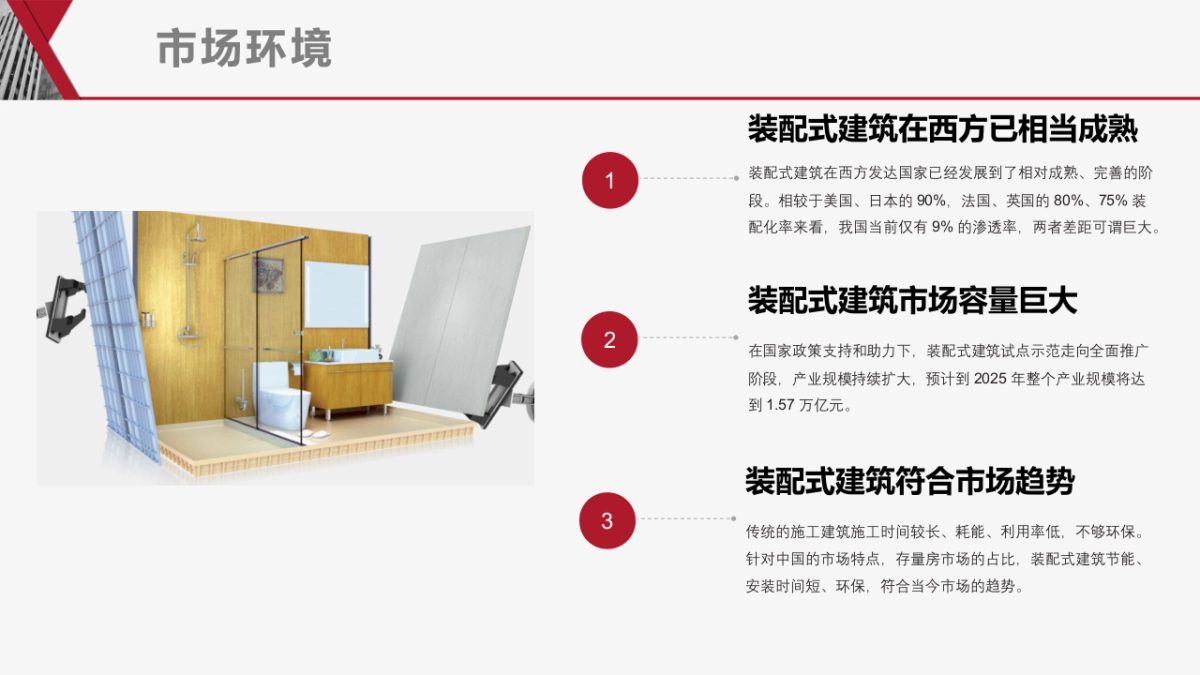 市场环境

1

装配式建筑在西方已相当成熟

装配式建筑在西方发达国家已经发展到了相对成熟、完善的阶段。相较于美国、日本的 90%，法国、英国的 80%、75% 装配化率来看，我国当前仅有 9% 的渗透率，两者差距可谓巨大。

2

装配式建筑市场容量巨大

在国家政策支持和助力下，装配式建筑试点示范走向全面推广阶段，产业规模持续扩大，预计到 2025 年整个产业规模将达到 1.57 万亿元。

3

装配式建筑符合市场趋势

传统的施工建筑施工时间较长、耗能、利用率低，不够环保。针对中国的市场特点，存量房市场的占比，装配式建筑节能、安装时间短、环保，符合当今市场的趋势。