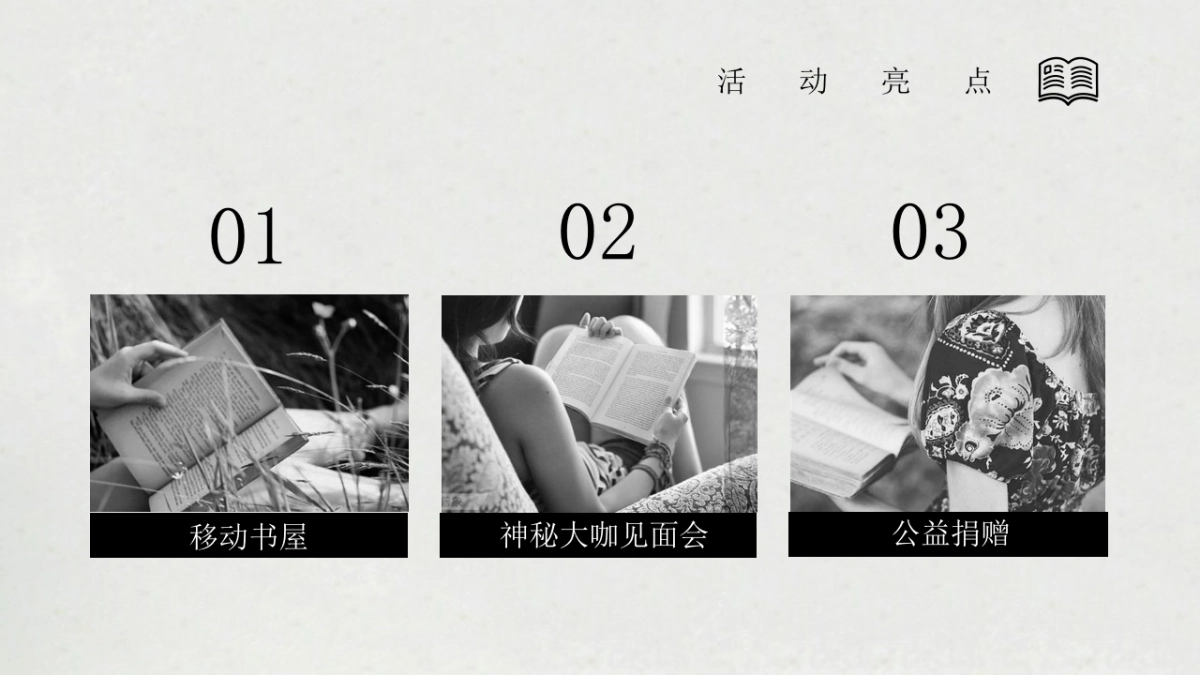 活 动 亮 点

01

移动书屋

02

神秘大咖见面会

03

公益捐赠