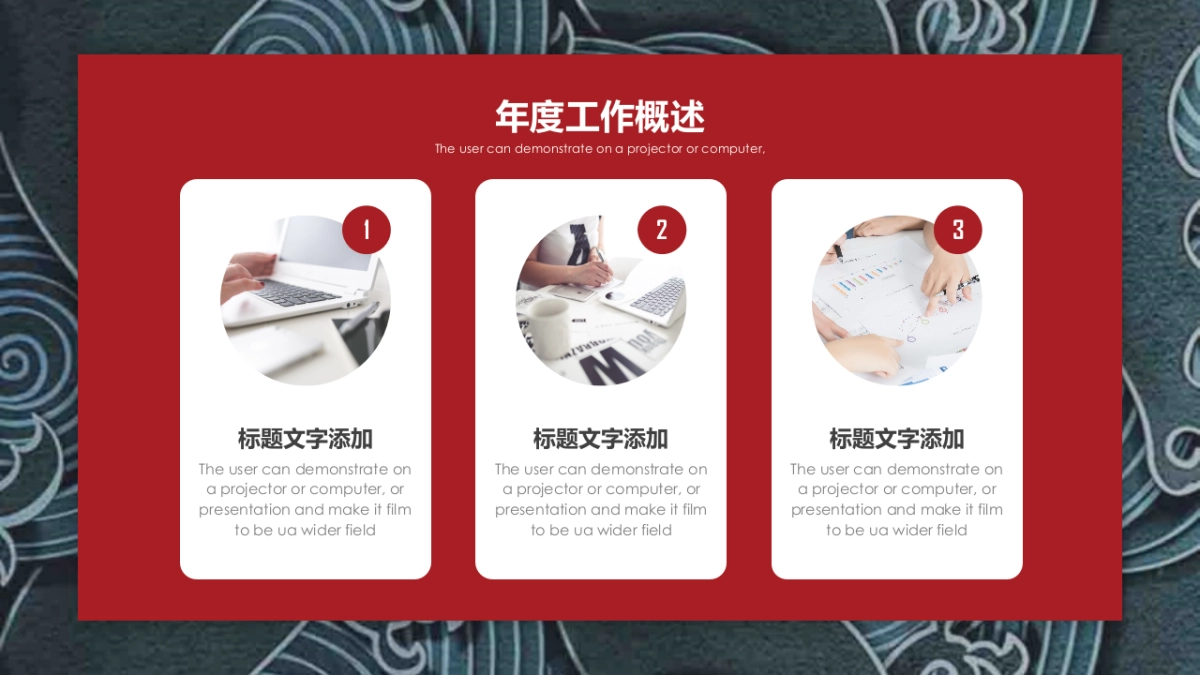 年度工作概述

The user can demonstrate on a projector or computer,

1

标题文字添加

The user can demonstrate on a projector or computer, or presentation and make it film to be ua wider field

2

标题文字添加

The user can demonstrate on a projector or computer, or presentation and make it film to be ua wider field

3

标题文字添加

The user can demonstrate on a projector or computer, or presentation and make it film to be ua wider field