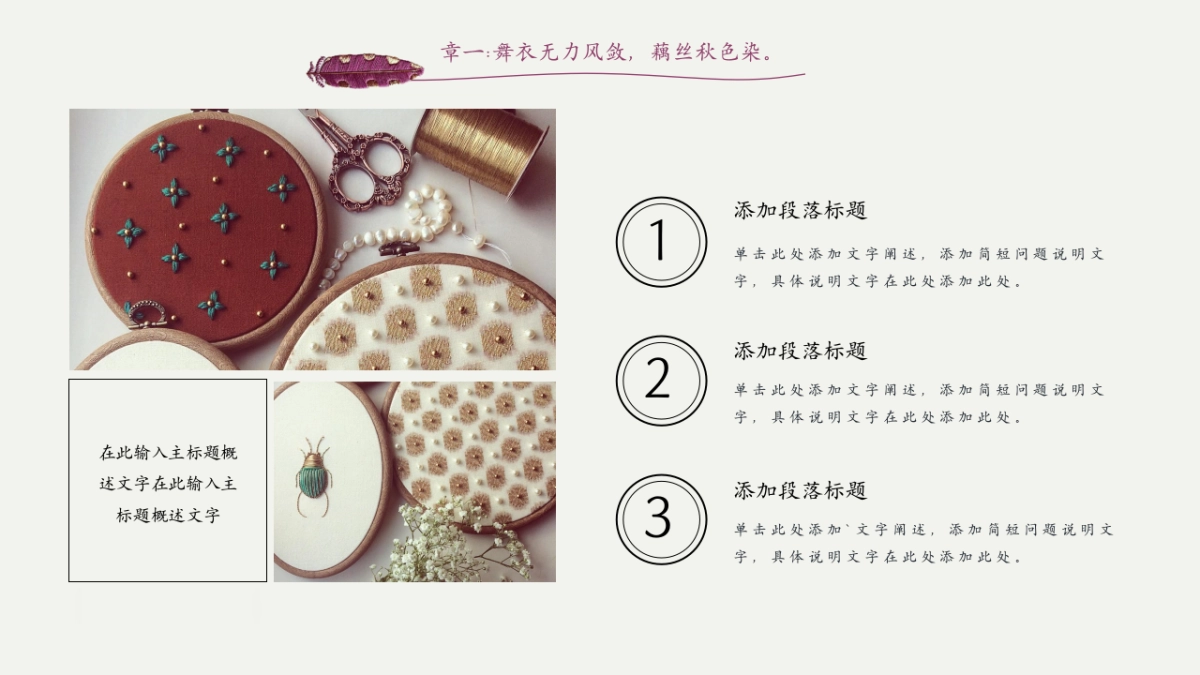 章一:舞衣无力风敛，藕丝秋色染。

在此输入主标题概述文字在此输入主标题概述文字

1

添加段落标题

单击此处添加文字阐述，添加简短问题说明文字，具体说明文字在此处添加此处。

2

添加段落标题

单击此处添加文字阐述，添加简短问题说明文字，具体说明文字在此处添加此处。

3

添加段落标题

单击此处添加`文字阐述，添加简短问题说明文字，具体说明文字在此处添加此处。