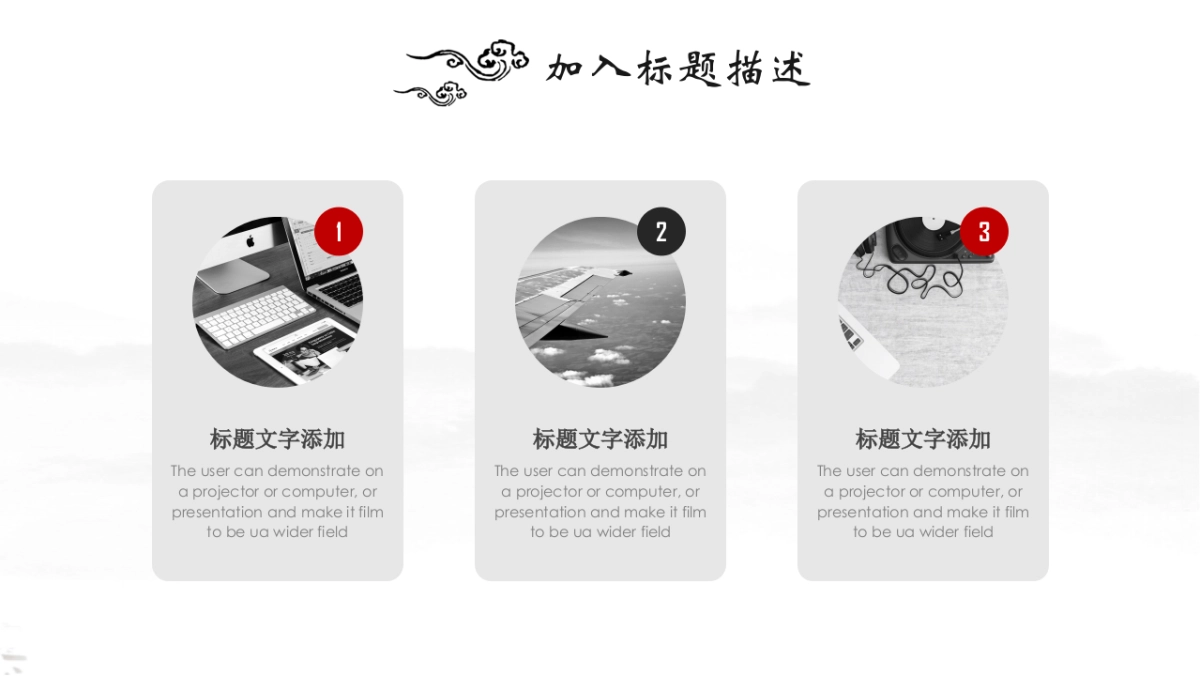 加入标题描述

1

标题文字添加

The user can demonstrate on a projector or computer, or presentation and make it film to be ua wider field

2

标题文字添加

The user can demonstrate on a projector or computer, or presentation and make it film to be ua wider field

3

标题文字添加

The user can demonstrate on a projector or computer, or presentation and make it film to be ua wider field