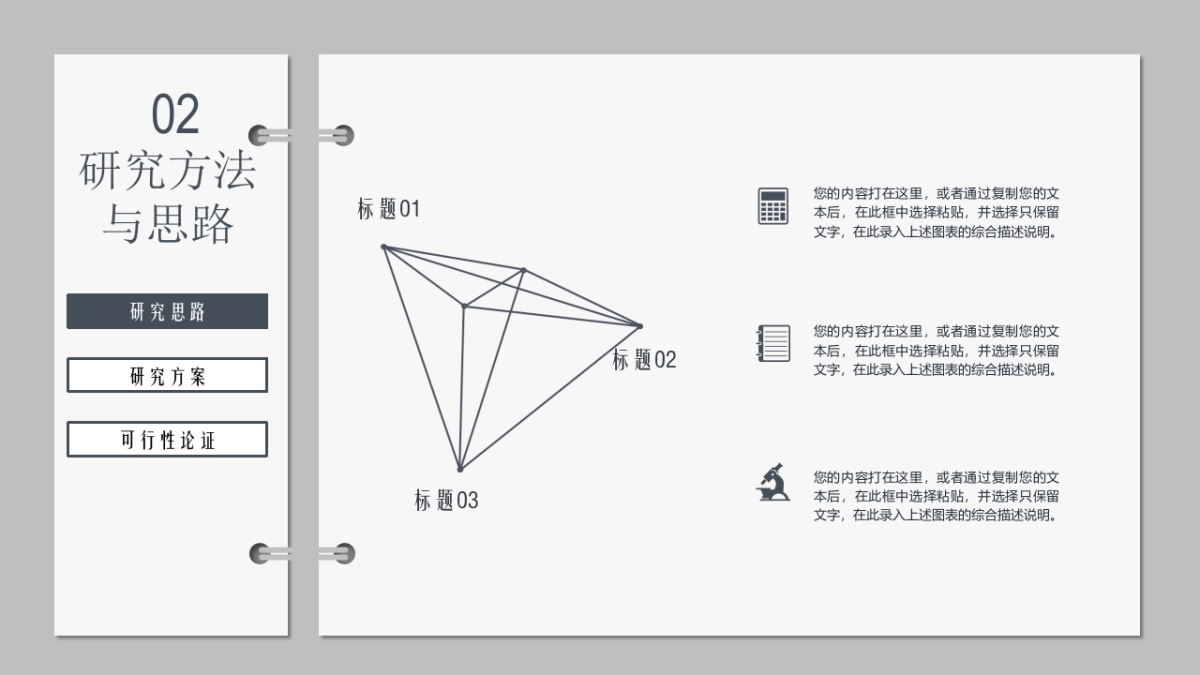 02
研究方法与思路

研究思路

研究方案

可行性论证

标题01

标题02

标题03

您的内容打在这里，或者通过复制您的文本后，在此框中选择粘贴，并选择只保留文字，在此录入上述图表的综合描述说明。

您的内容打在这里，或者通过复制您的文本后，在此框中选择粘贴，并选择只保留文字，在此录入上述图表的综合描述说明。

您的内容打在这里，或者通过复制您的文本后，在此框中选择粘贴，并选择只保留文字，在此录入上述图表的综合描述说明。