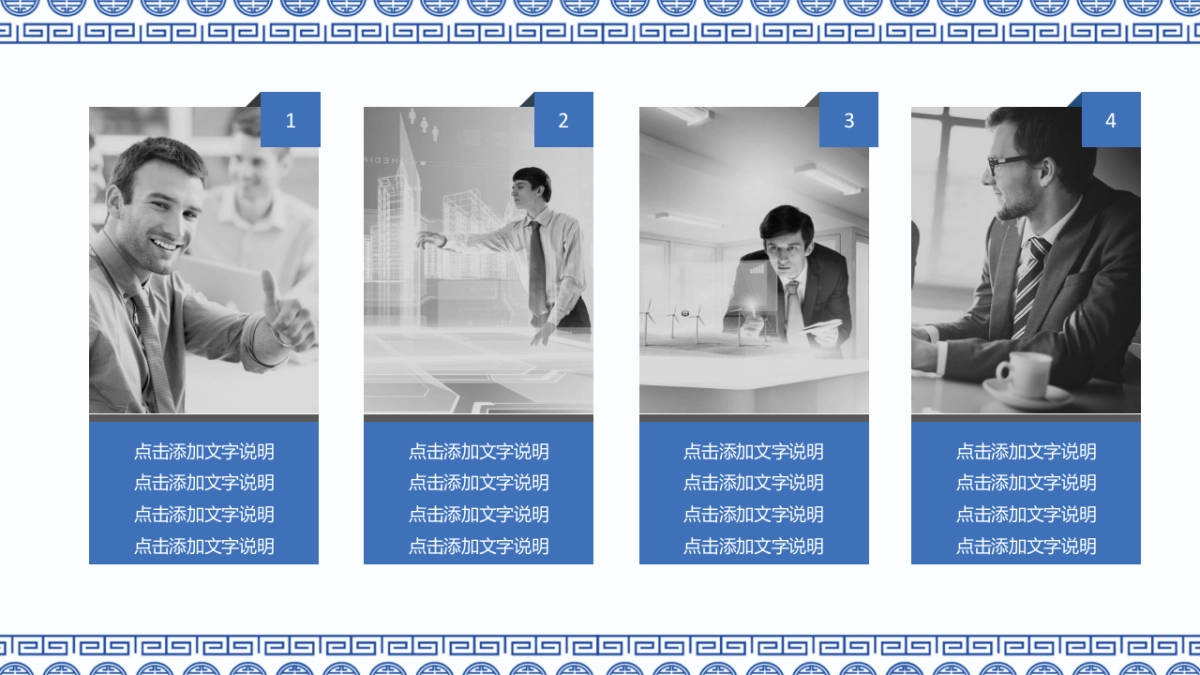 1

点击添加文字说明
点击添加文字说明
点击添加文字说明
点击添加文字说明

2

点击添加文字说明
点击添加文字说明
点击添加文字说明
点击添加文字说明

3

点击添加文字说明
点击添加文字说明
点击添加文字说明
点击添加文字说明

4

点击添加文字说明
点击添加文字说明
点击添加文字说明
点击添加文字说明