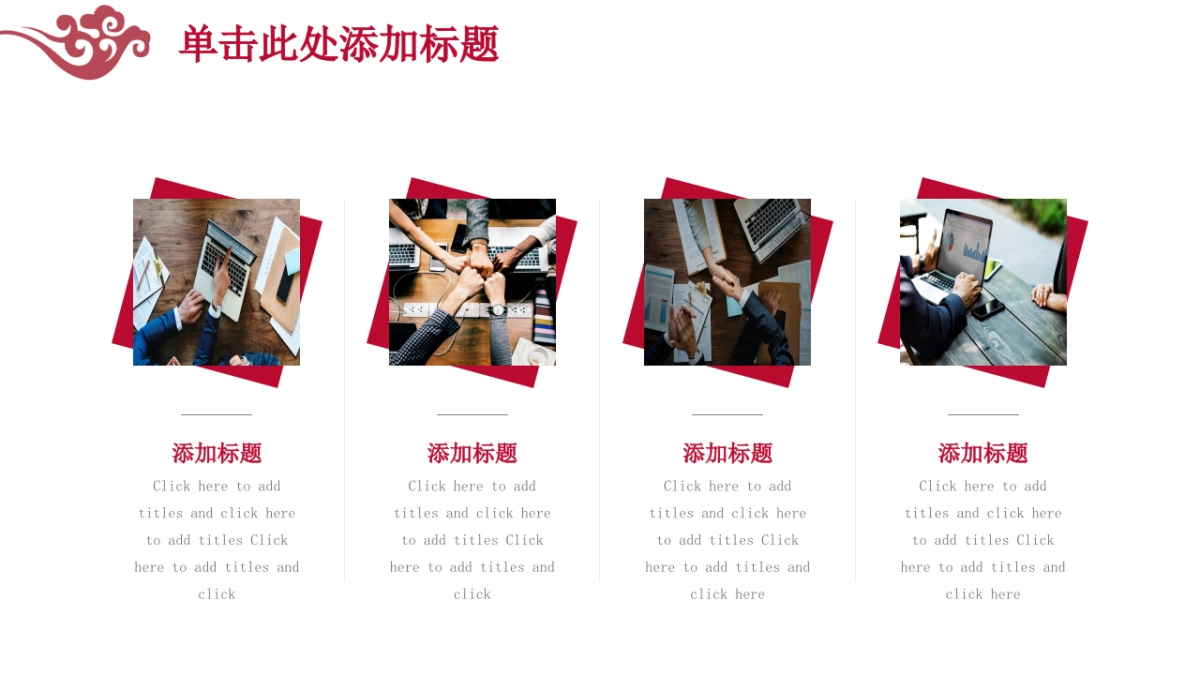 单击此处添加标题

添加标题

Click here to add titles and click here to add titles Click here to add titles and click

添加标题

Click here to add titles and click here to add titles Click here to add titles and click

添加标题

Click here to add titles and click here to add titles Click here to add titles and click here

添加标题

Click here to add titles and click here to add titles Click here to add titles and click here