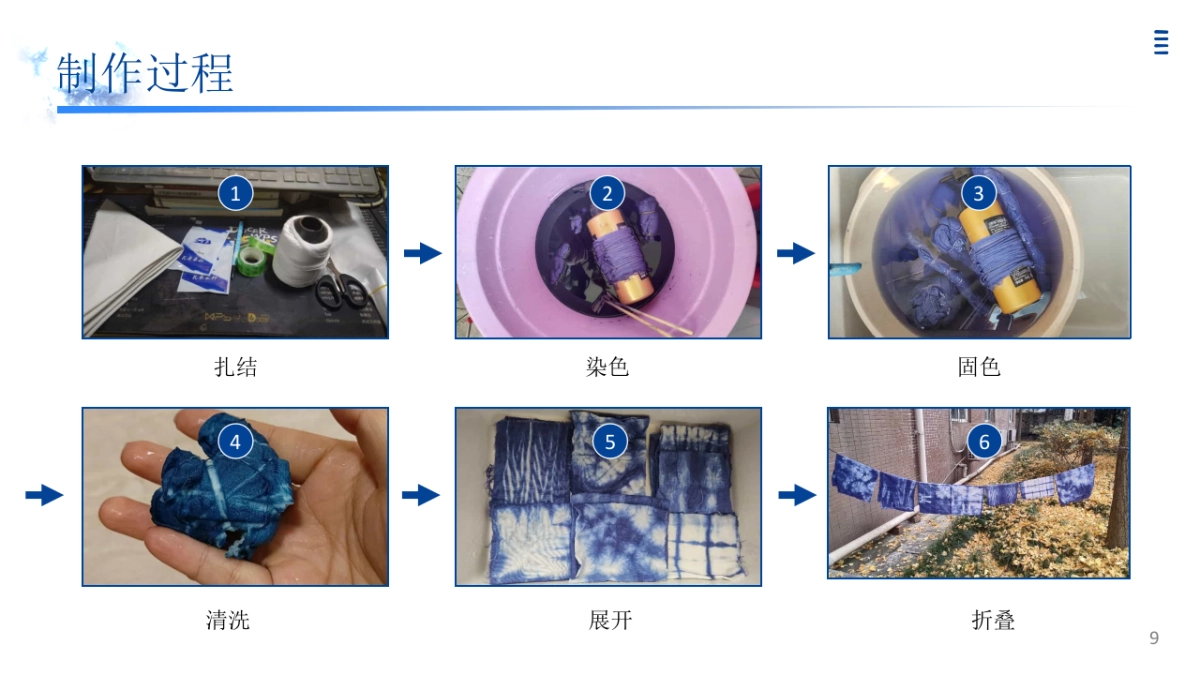 制作过程

1
扎结

2
染色

3
固色

4
清洗

5
展开

6
折叠

9