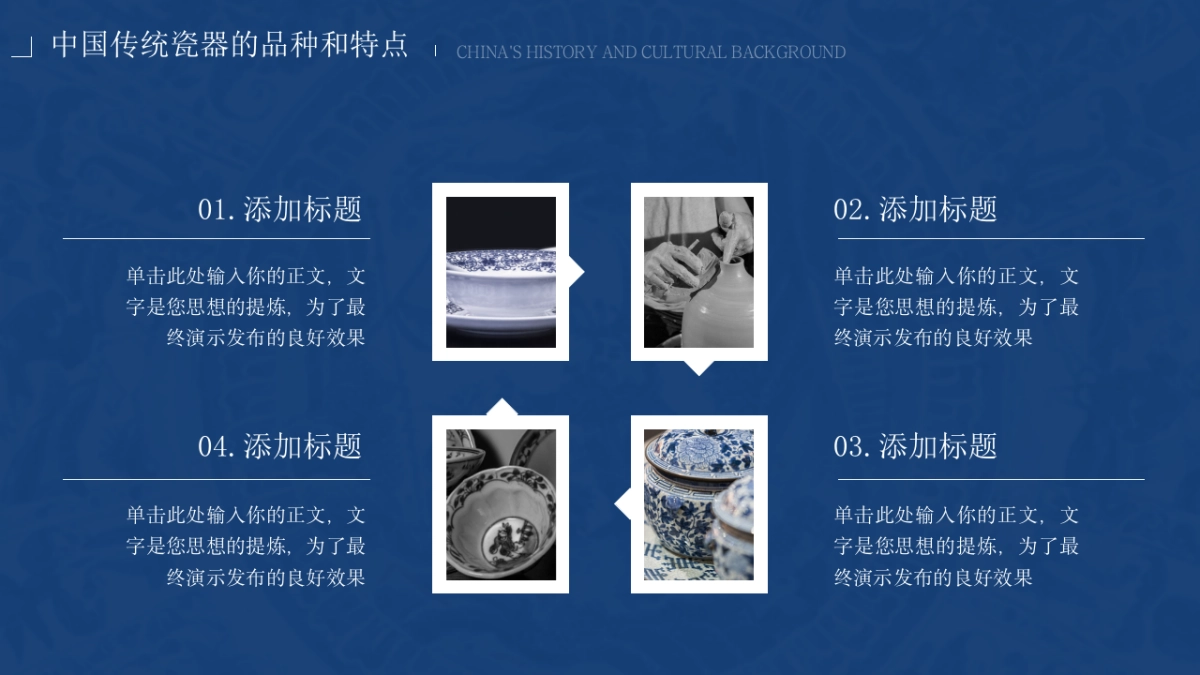 中国传统瓷器的品种和特点

CHINA'S HISTORY AND CULTURAL BACKGROUND

01. 添加标题

单击此处输入你的正文，文字是您思想的提炼，为了最终演示发布的良好效果

02. 添加标题

单击此处输入你的正文，文字是您思想的提炼，为了最终演示发布的良好效果

04. 添加标题

单击此处输入你的正文，文字是您思想的提炼，为了最终演示发布的良好效果

03. 添加标题

单击此处输入你的正文，文字是您思想的提炼，为了最终演示发布的良好效果