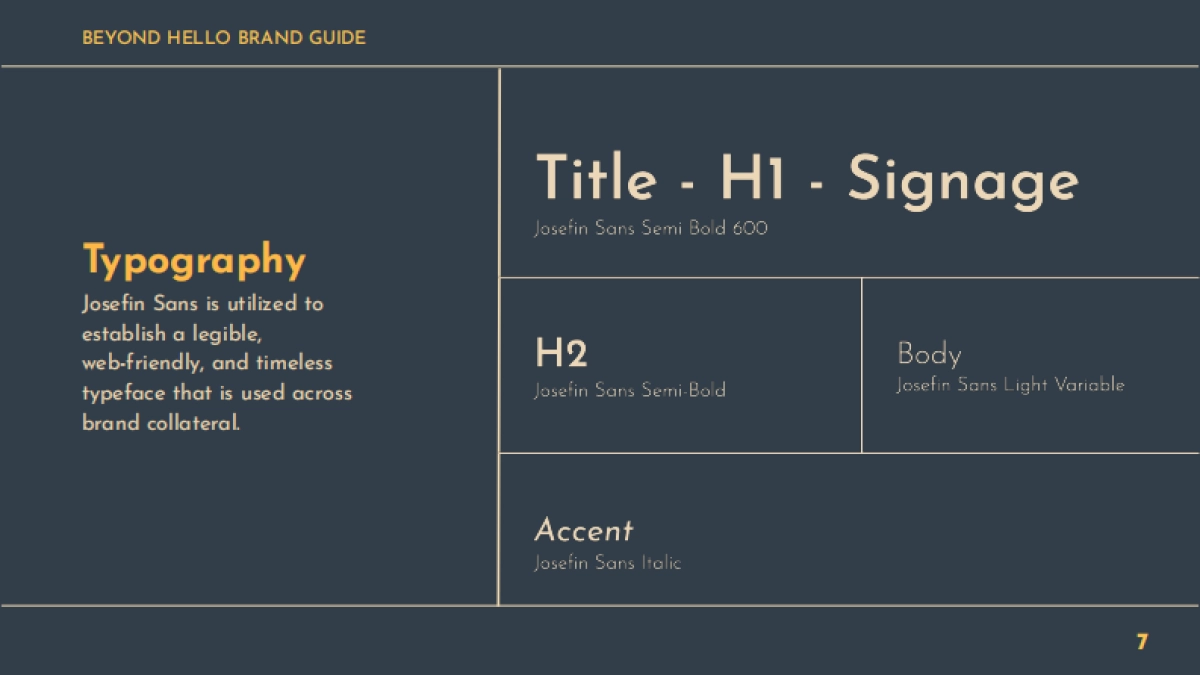 BEYOND HELLO BRAND GUIDE

Typography

Josefin Sans is utilized to establish a legible, web-friendly, and timeless typeface that is used across brand collateral.

Title - H1 - Signage
Josefin Sans Semi Bold 600

H2
Josefin Sans Semi-Bold

Body
Josefin Sans Light Variable

Accent
Josefin Sans Italic

7