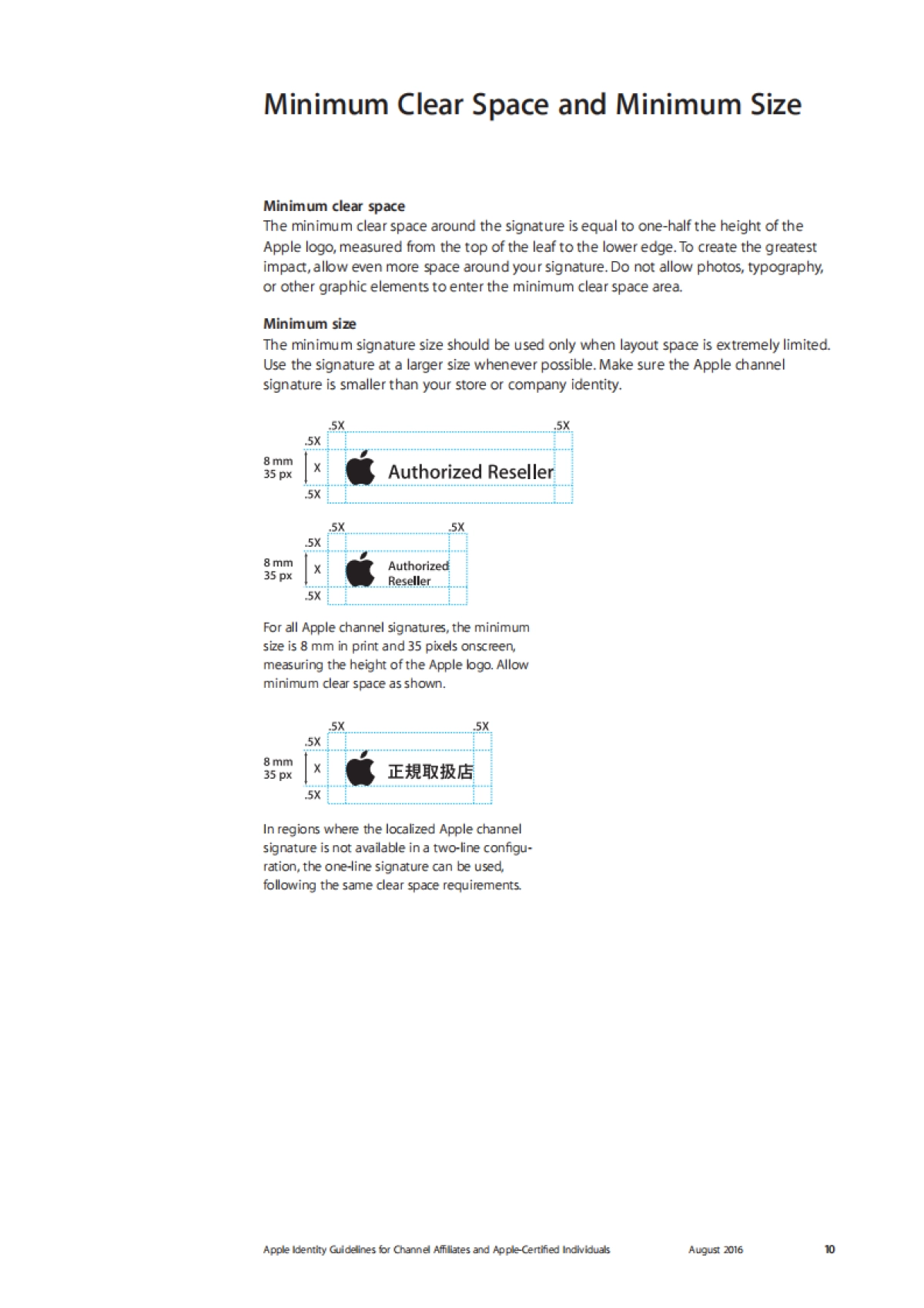 Minimum Clear Space and Minimum Size

Minimum clear space
The minimum clear space around the signature is equal to one-half the height of the Apple logo, measured from the top of the leaf to the lower edge. To create the greatest impact, allow even more space around your signature. Do not allow photos, typography, or other graphic elements to enter the minimum clear space area.

Minimum size
The minimum signature size should be used only when layout space is extremely limited. Use the signature at a larger size whenever possible. Make sure the Apple channel signature is smaller than your store or company identity.

.5X .5X
.5X
8 mm
35 px
X
Authorized Reseller
.5X

.5X .5X
.5X
8 mm
35 px
X
Authorized Reseller
.5X

For all Apple channel signatures, the minimum size is 8 mm in print and 35 pixels onscreen, measuring the height of the Apple logo. Allow minimum clear space as shown.

.5X .5X
.5X
8 mm
35 px
X
正規取扱店
.5X

In regions where the localized Apple channel signature is not available in a two-line configuration, the one-line signature can be used, following the same clear space requirements.

Apple Identity Guidelines for Channel Affiliates and Apple-Certified Individuals August 2016 10