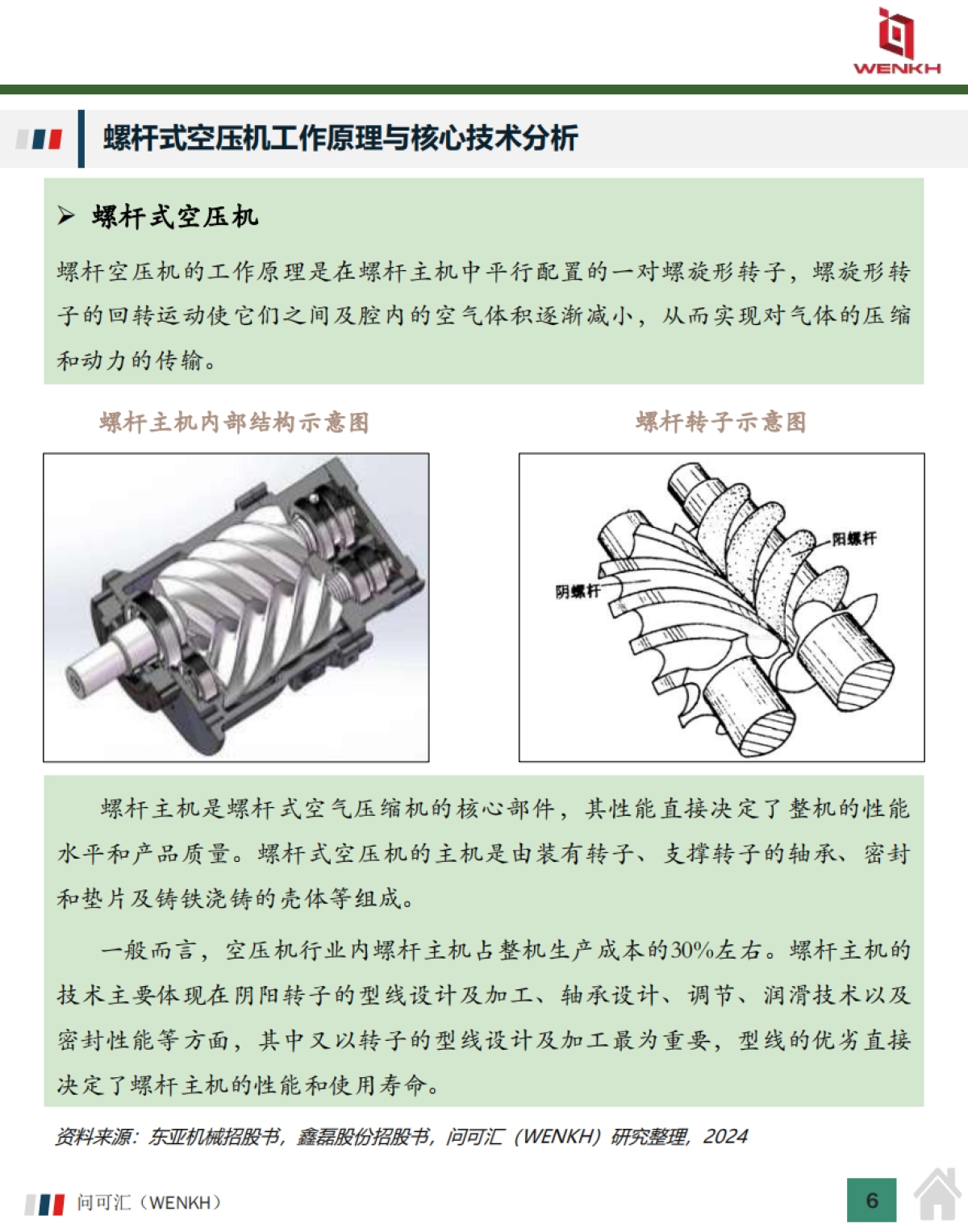 WENKH

螺杆式空压机工作原理与核心技术分析

➢ 螺杆式空压机

螺杆空压机的工作原理是在螺杆主机中平行配置的一对螺旋形转子，螺旋形转子的回转运动使它们之间及腔内的空气体积逐渐减小，从而实现对气体的压缩和动力的传输。

螺杆主机内部结构示意图

螺杆转子示意图

阳螺杆

阴螺杆

螺杆主机是螺杆式空气压缩机的核心部件，其性能直接决定了整机的性能水平和产品质量。螺杆式空压机的主机是由装有转子、支撑转子的轴承、密封和垫片及铸铁浇铸的壳体等组成。

一般而言，空压机行业内螺杆主机占整机生产成本的30%左右。螺杆主机的技术主要体现在阴阳转子的型线设计及加工、轴承设计、调节、润滑技术以及密封性能等方面，其中又以转子的型线设计及加工最为重要，型线的优劣直接决定了螺杆主机的性能和使用寿命。

资料来源：东亚机械招股书，鑫磊股份招股书，问可汇（WENKH）研究整理，2024

问可汇（WENKH）

6