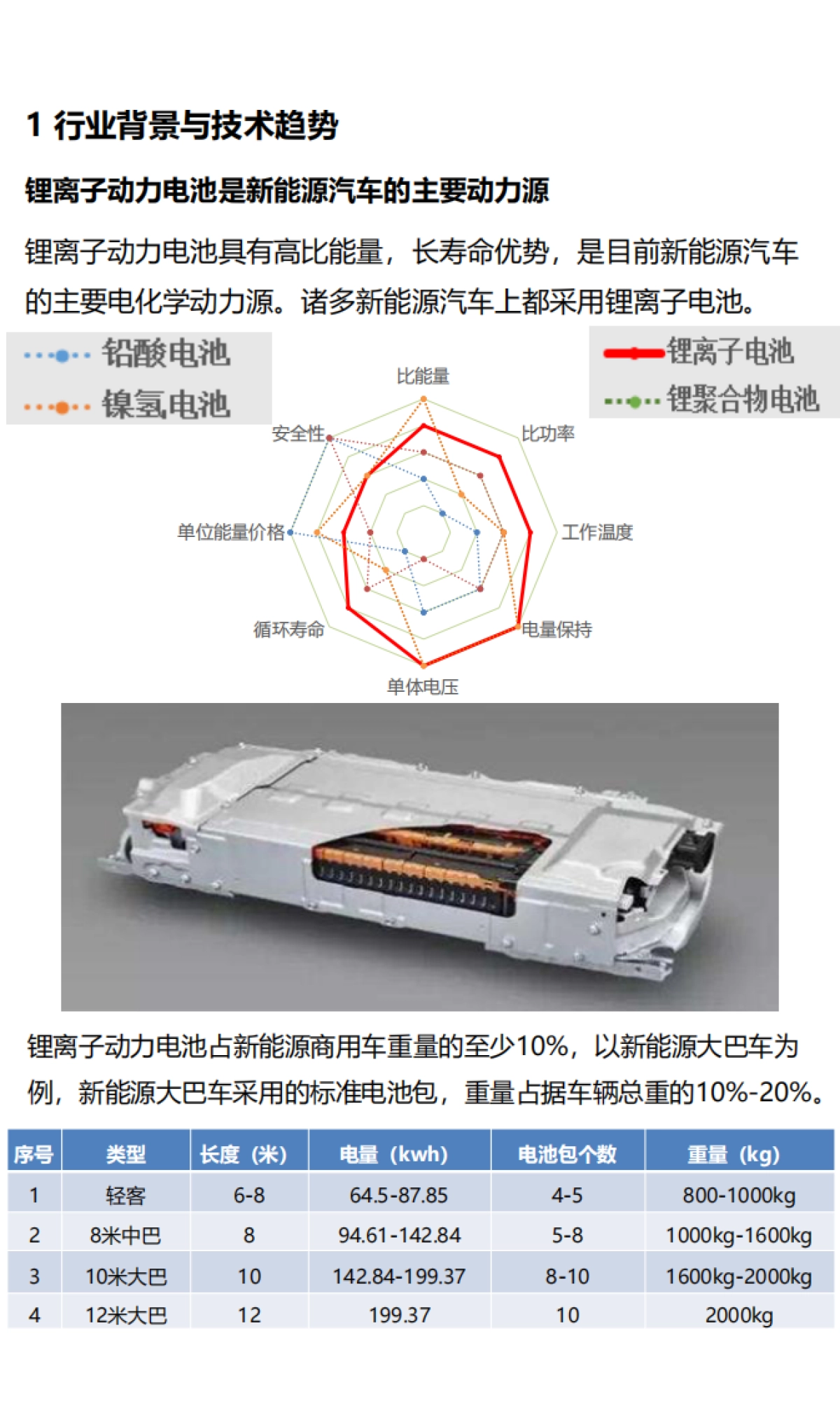 1 行业背景与技术趋势

锂离子动力电池是新能源汽车的主要动力源

锂离子动力电池具有高比能量，长寿命优势，是目前新能源汽车的主要电化学动力源。诸多新能源汽车上都采用锂离子电池。

铅酸电池
镍氢电池
锂离子电池
锂聚合物电池

比能量
比功率
工作温度
电量保持
单体电压
循环寿命
单位能量价格
安全性

锂离子动力电池占新能源商用车重量的至少10%，以新能源大巴车为例，新能源大巴车采用的标准电池包，重量占据车辆总重的10%-20%。

| 序号 | 类型 | 长度（米） | 电量（kwh） | 电池包个数 | 重量（kg） |
|---|---|---|---|---|---|
| 1 | 轻客 | 6-8 | 64.5-87.85 | 4-5 | 800-1000kg |
| 2 | 8米中巴 | 8 | 94.61-142.84 | 5-8 | 1000kg-1600kg |
| 3 | 10米大巴 | 10 | 142.84-199.37 | 8-10 | 1600kg-2000kg |
| 4 | 12米大巴 | 12 | 199.37 | 10 | 2000kg |