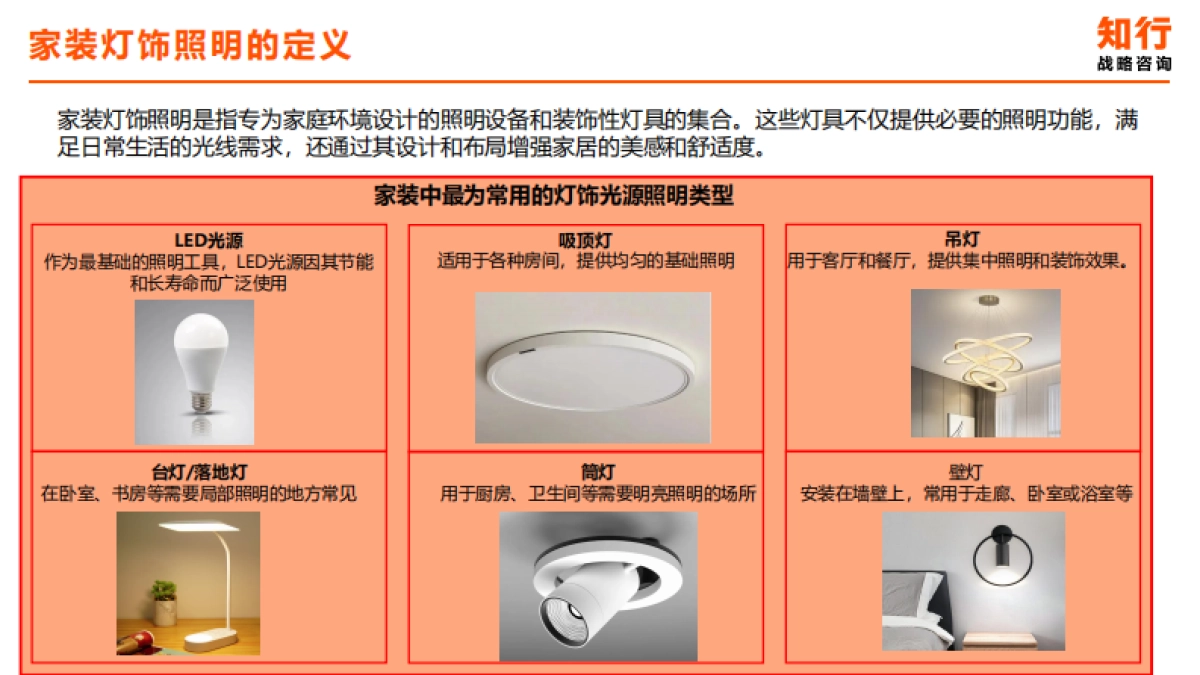 家装灯饰照明的定义

知行
战略咨询

家装灯饰照明是指专为家庭环境设计的照明设备和装饰性灯具的集合。这些灯具不仅提供必要的照明功能，满足日常生活的光线需求，还通过其设计和布局增强家居的美感和舒适度。

家装中最为常用的灯饰光源照明类型

LED光源
作为最基础的照明工具，LED光源因其节能和长寿命而广泛使用

吸顶灯
适用于各种房间，提供均匀的基础照明

吊灯
用于客厅和餐厅，提供集中照明和装饰效果。

台灯/落地灯
在卧室、书房等需要局部照明的地方常见

筒灯
用于厨房、卫生间等需要明亮照明的场所

壁灯
安装在墙壁上，常用于走廊、卧室或浴室等