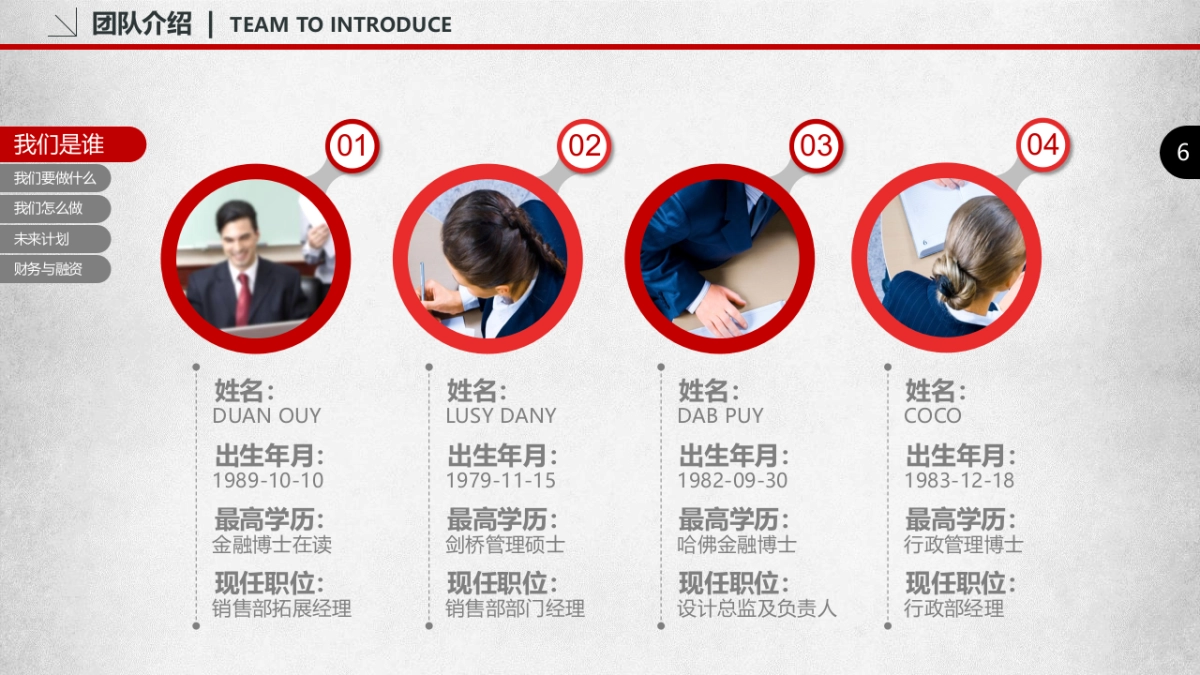 团队介绍 | TEAM TO INTRODUCE

我们是谁
我们要做什么
我们怎么做
未来计划
财务与融资

6

01
姓名:
DUAN OUY
出生年月:
1989-10-10
最高学历:
金融博士在读
现任职位:
销售部拓展经理

02
姓名:
LUSY DANY
出生年月:
1979-11-15
最高学历:
剑桥管理硕士
现任职位:
销售部部门经理

03
姓名:
DAB PUY
出生年月:
1982-09-30
最高学历:
哈佛金融博士
现任职位:
设计总监及负责人

04
姓名:
COCO
出生年月:
1983-12-18
最高学历:
行政管理博士
现任职位:
行政部经理