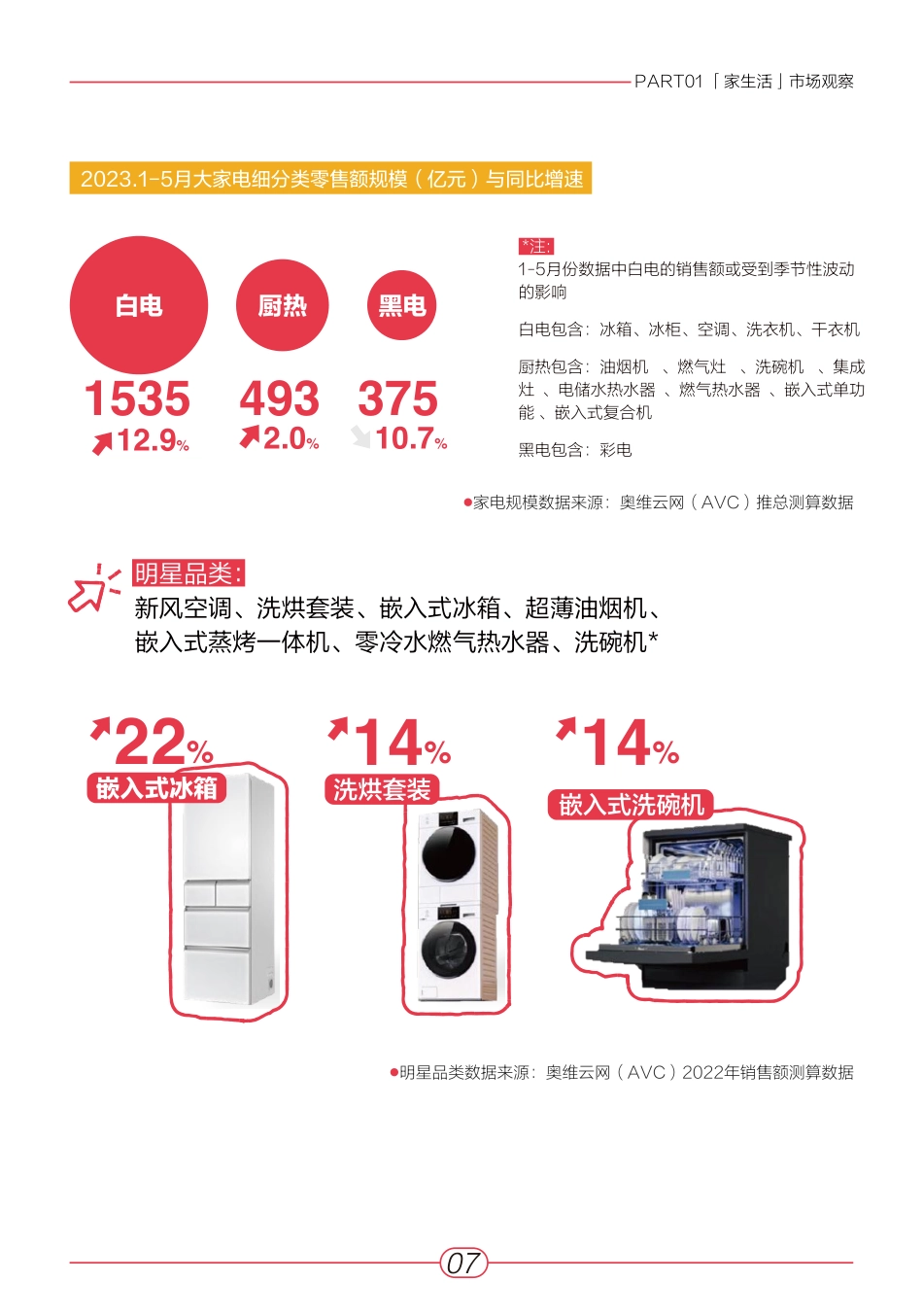 PART01「家生活」市场观察

2023.1-5月大家电细分类零售额规模（亿元）与同比增速

白电
1535
12.9%

厨热
493
2.0%

黑电
375
10.7%

*注:
1-5月份数据中白电的销售额或受到季节性波动的影响

白电包含：冰箱、冰柜、空调、洗衣机、干衣机

厨热包含：油烟机 、燃气灶 、洗碗机 、集成灶 、电储水热水器 、燃气热水器 、嵌入式单功能 、嵌入式复合机

黑电包含：彩电

●家电规模数据来源：奥维云网（AVC）推总测算数据

明星品类:
新风空调、洗烘套装、嵌入式冰箱、超薄油烟机、嵌入式蒸烤一体机、零冷水燃气热水器、洗碗机*

22%
嵌入式冰箱

14%
洗烘套装

14%
嵌入式洗碗机

●明星品类数据来源：奥维云网（AVC）2022年销售额测算数据

07